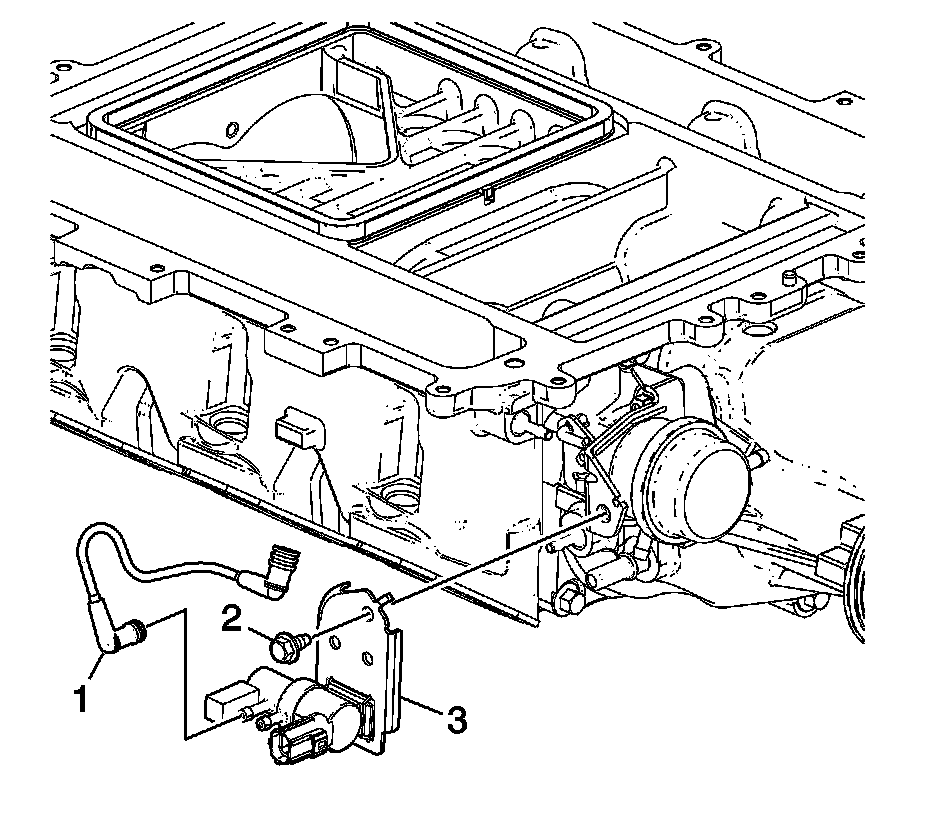 1
2
3