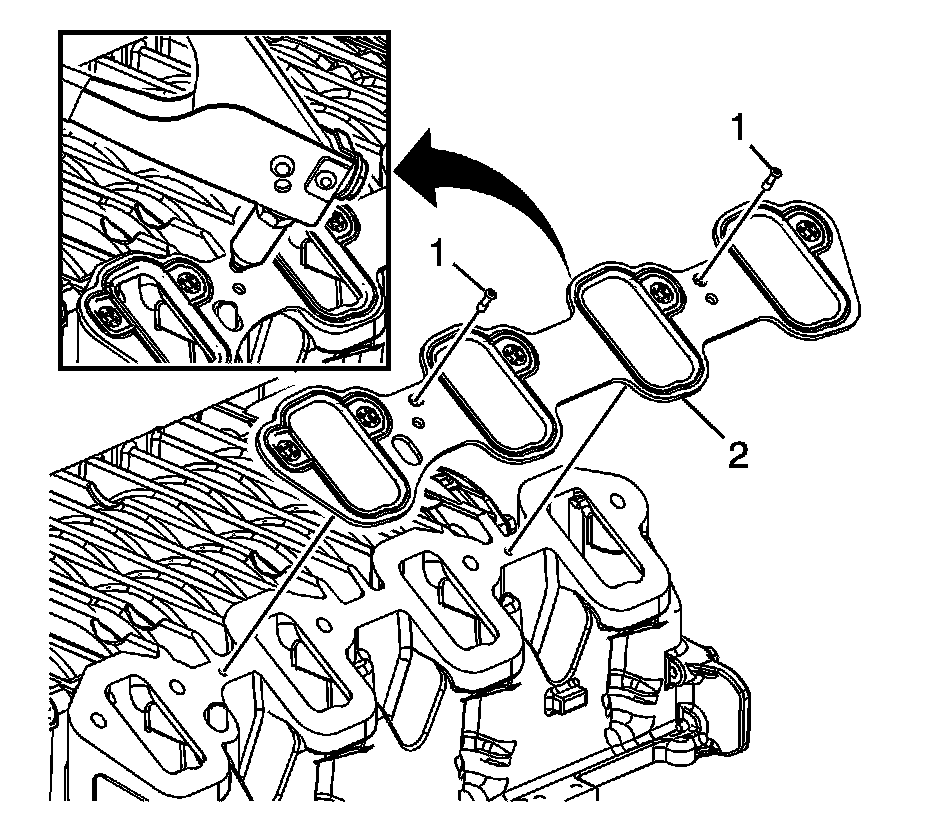 1
1
2