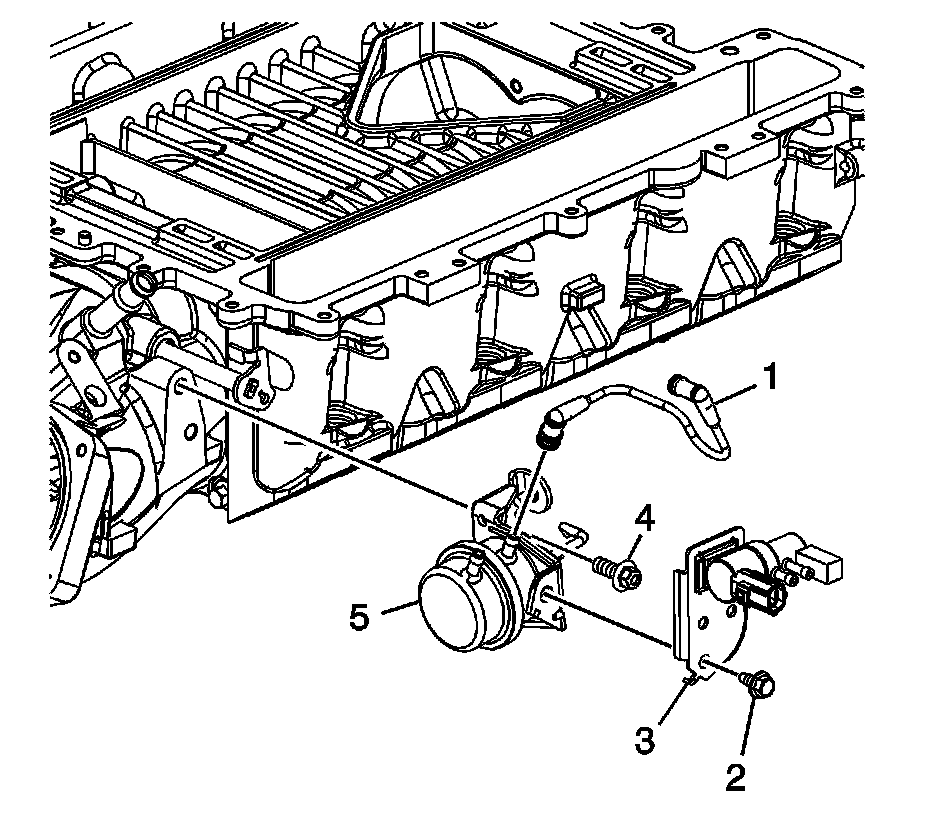 1
4
5
3
2