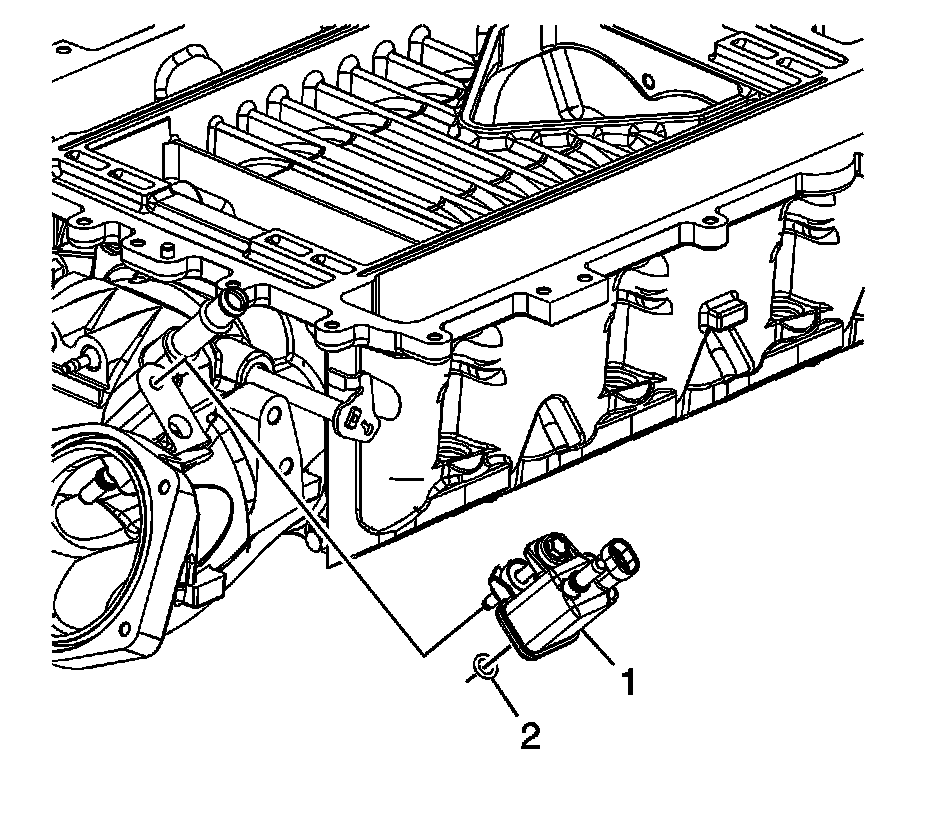 1
2