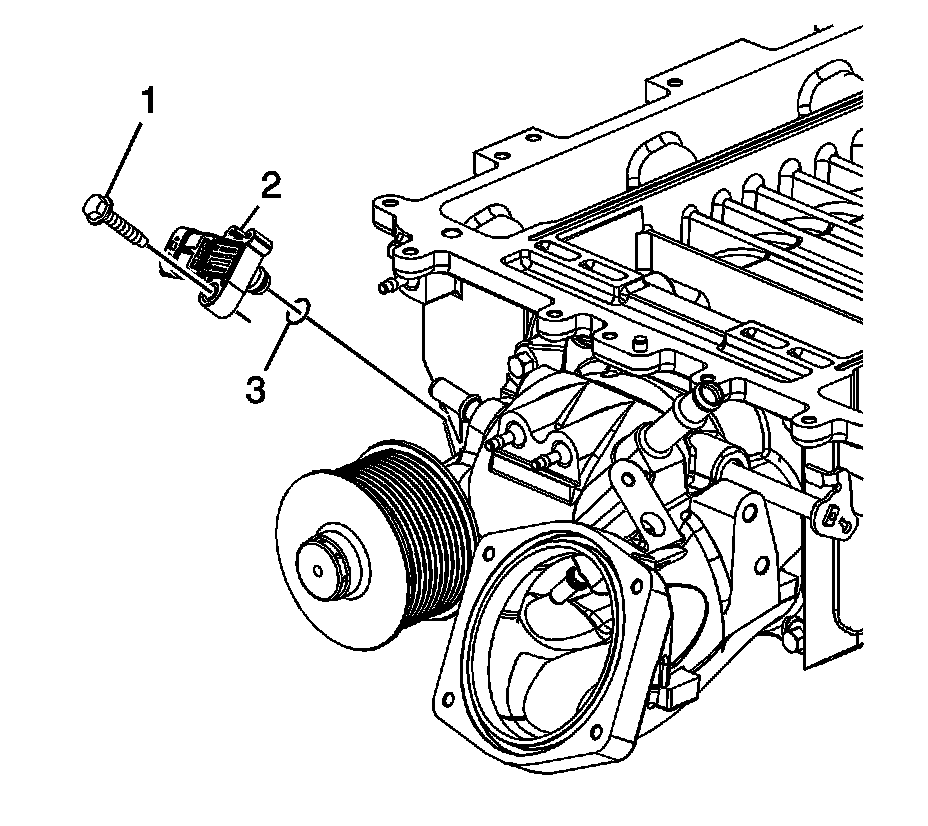 1
2
3