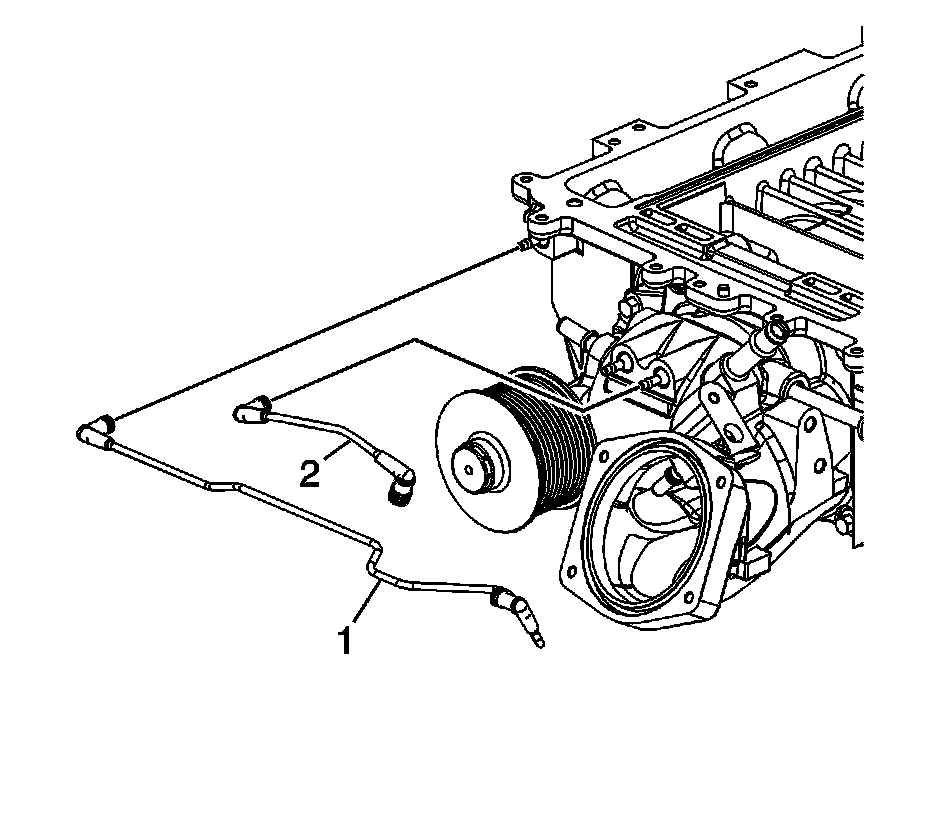 2

1