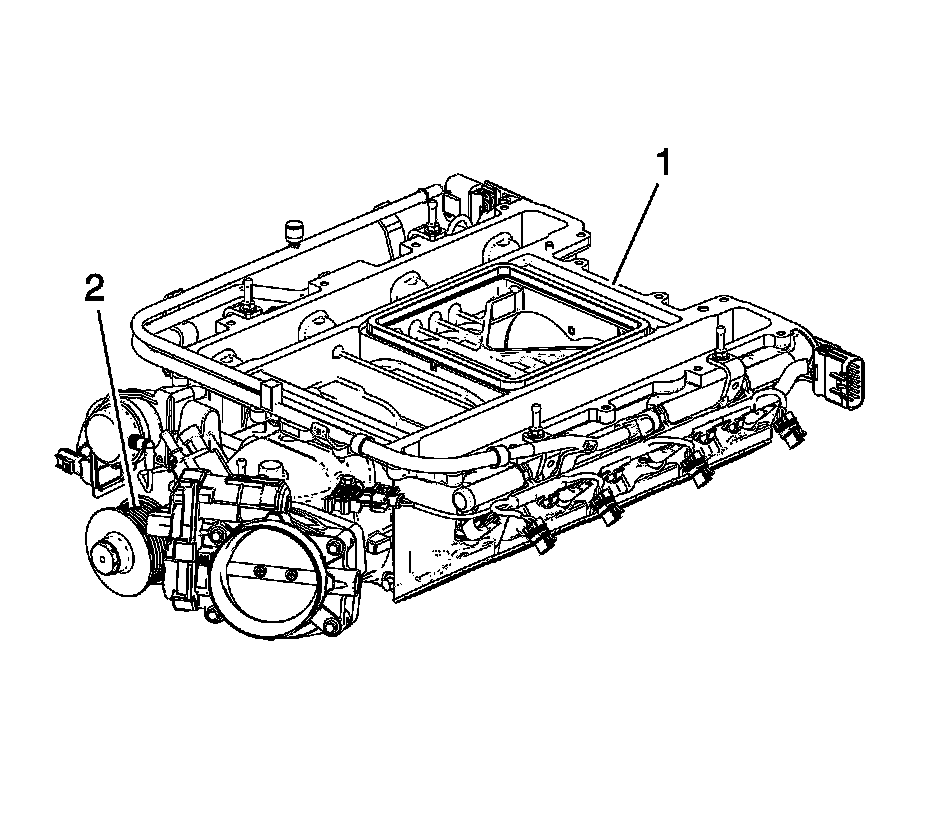 1

2