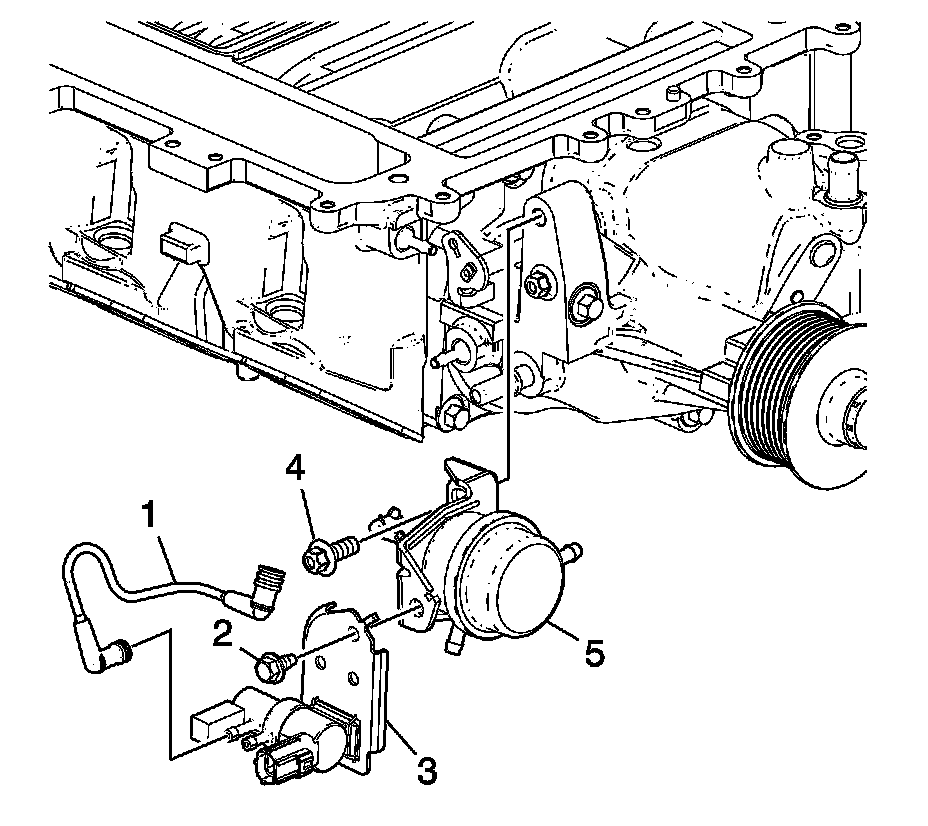 4
1
2
5
3