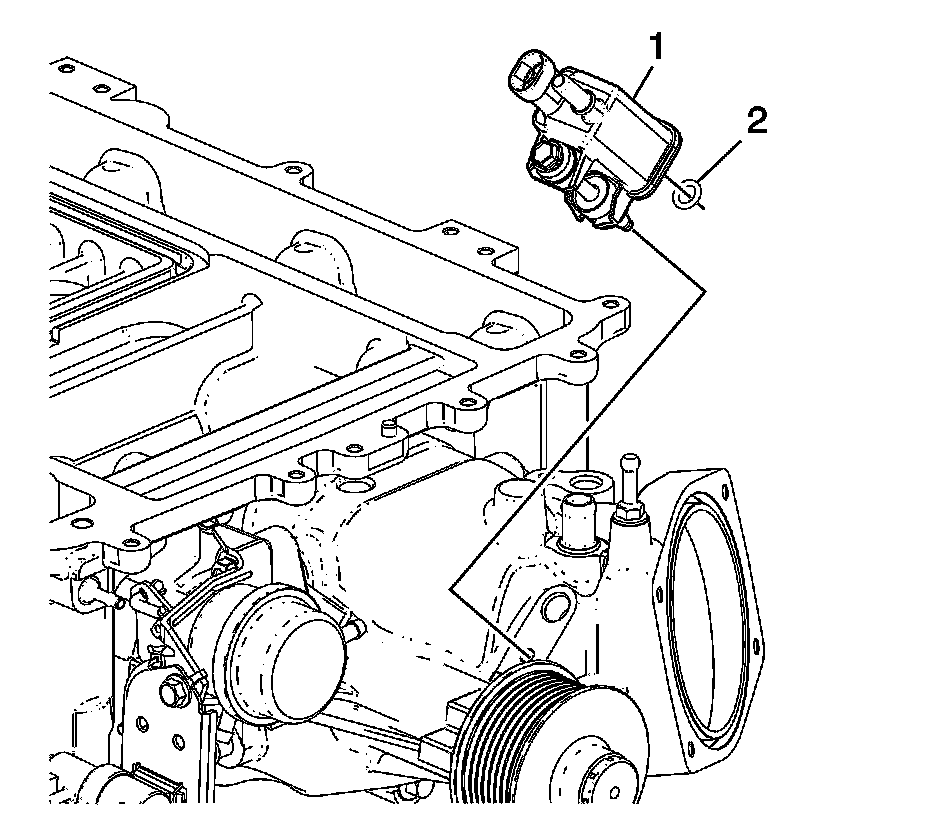 1
2