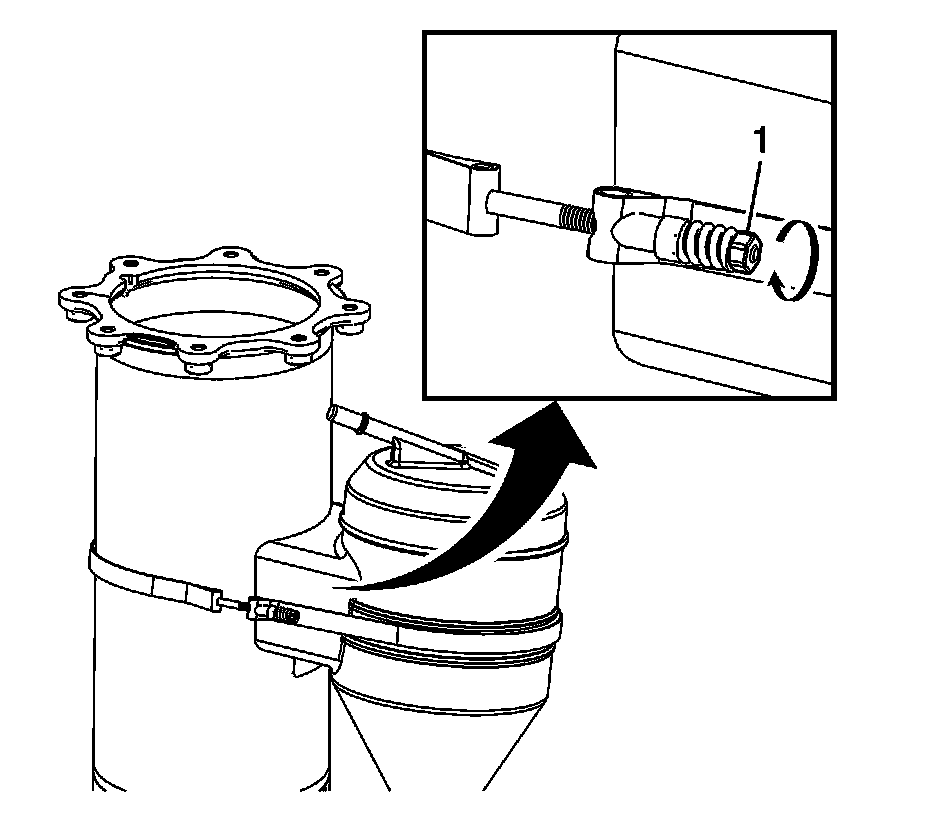 1