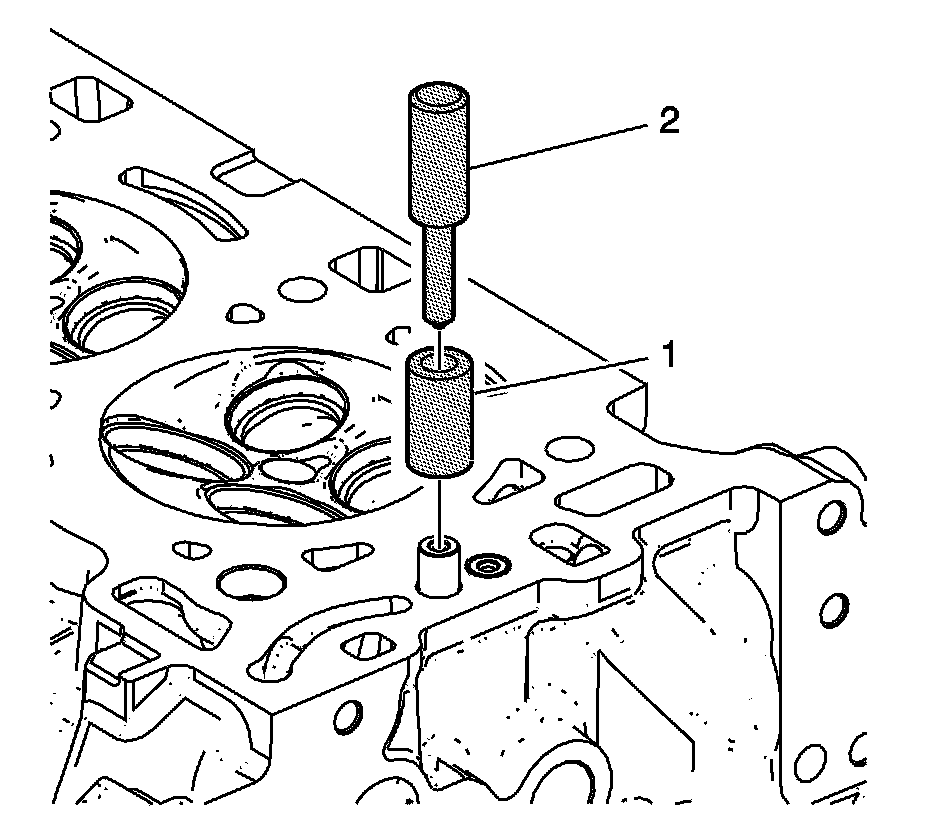 2

1