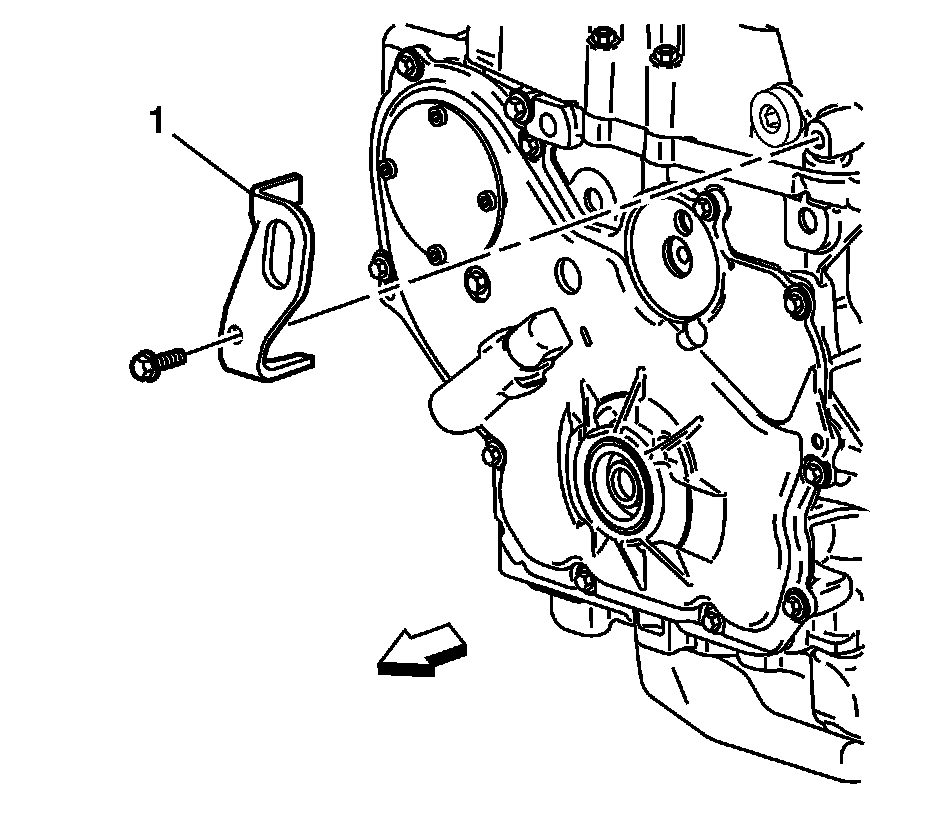 1