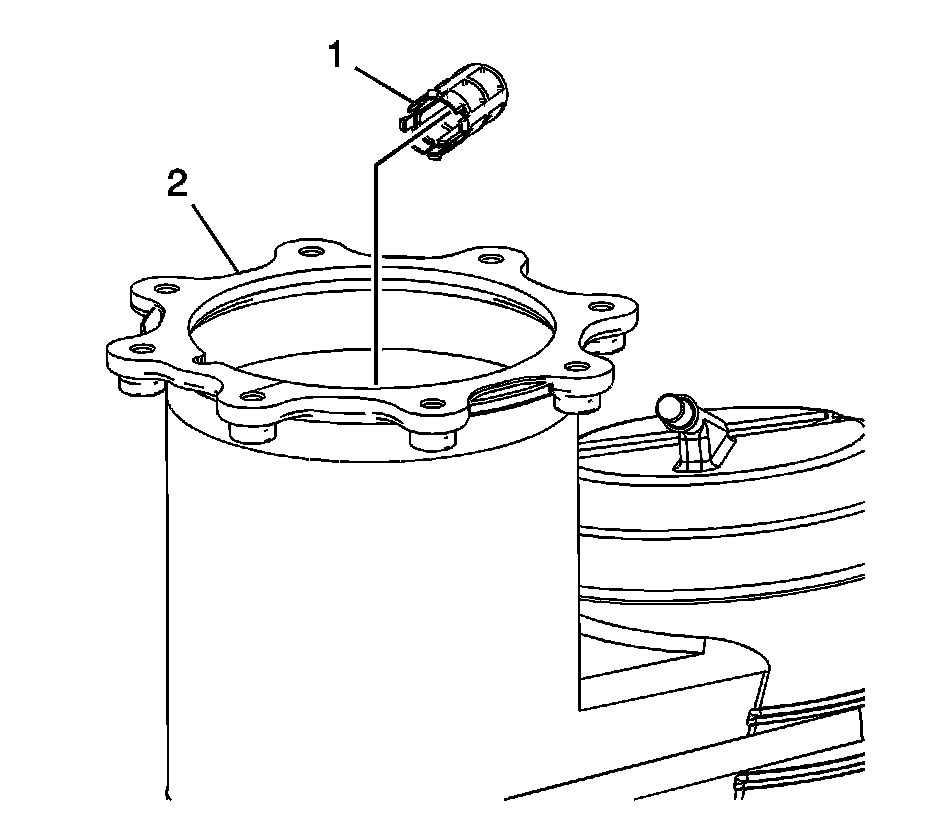 1

2