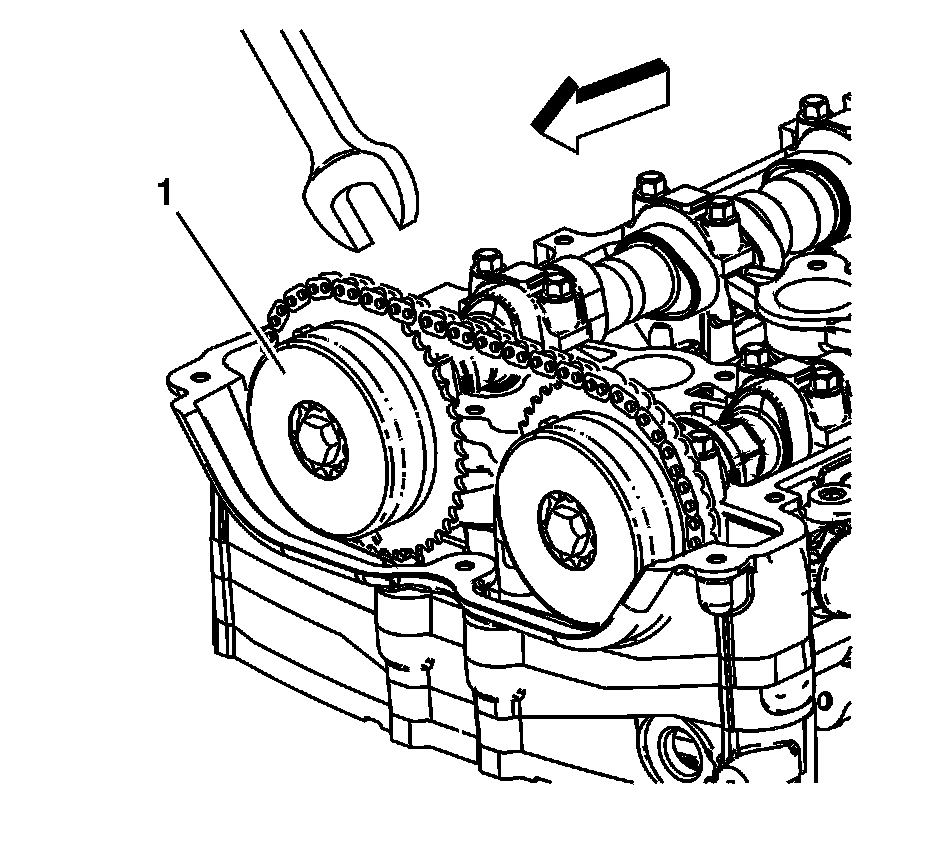 1