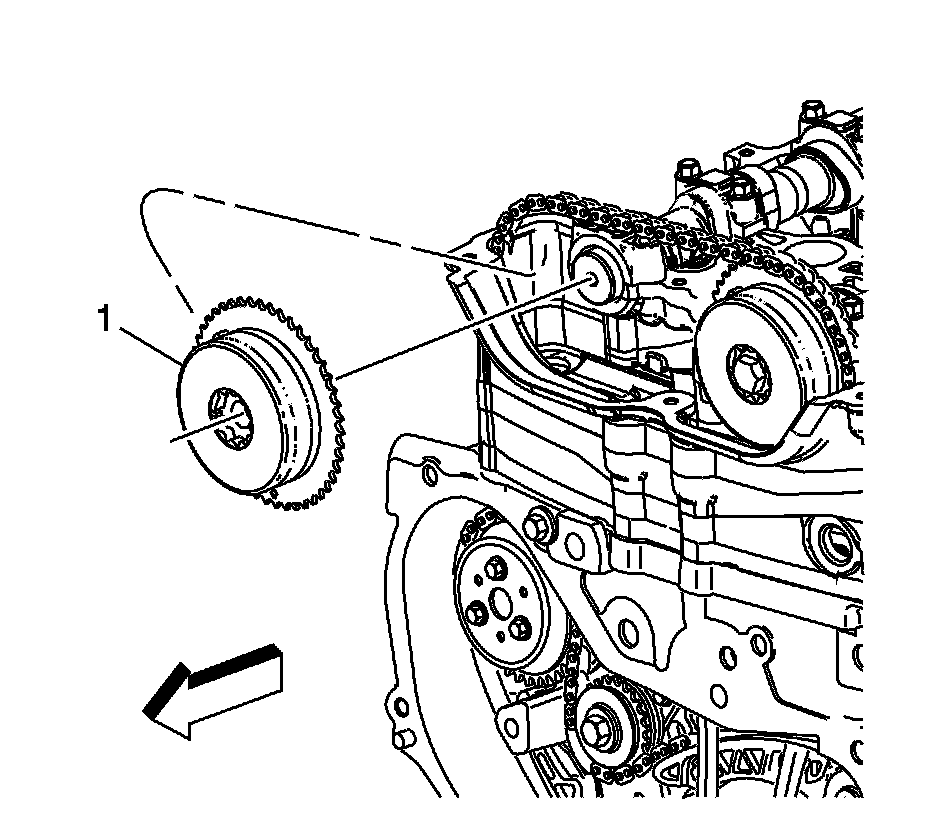 1