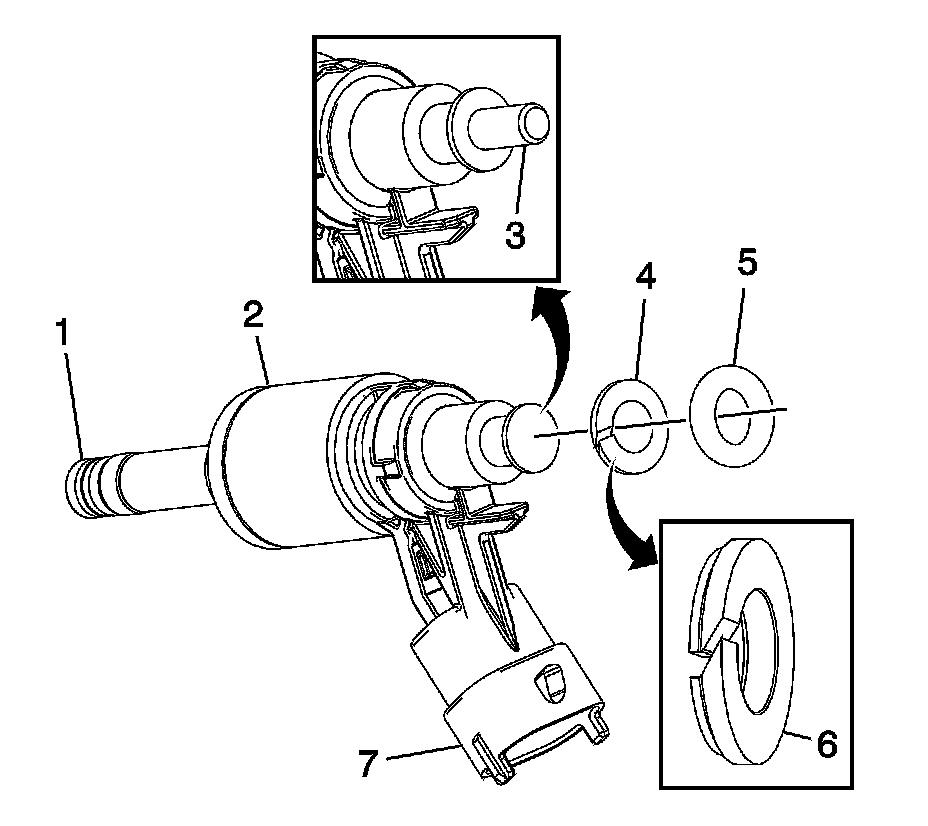 3
4
5
1
2
6
7