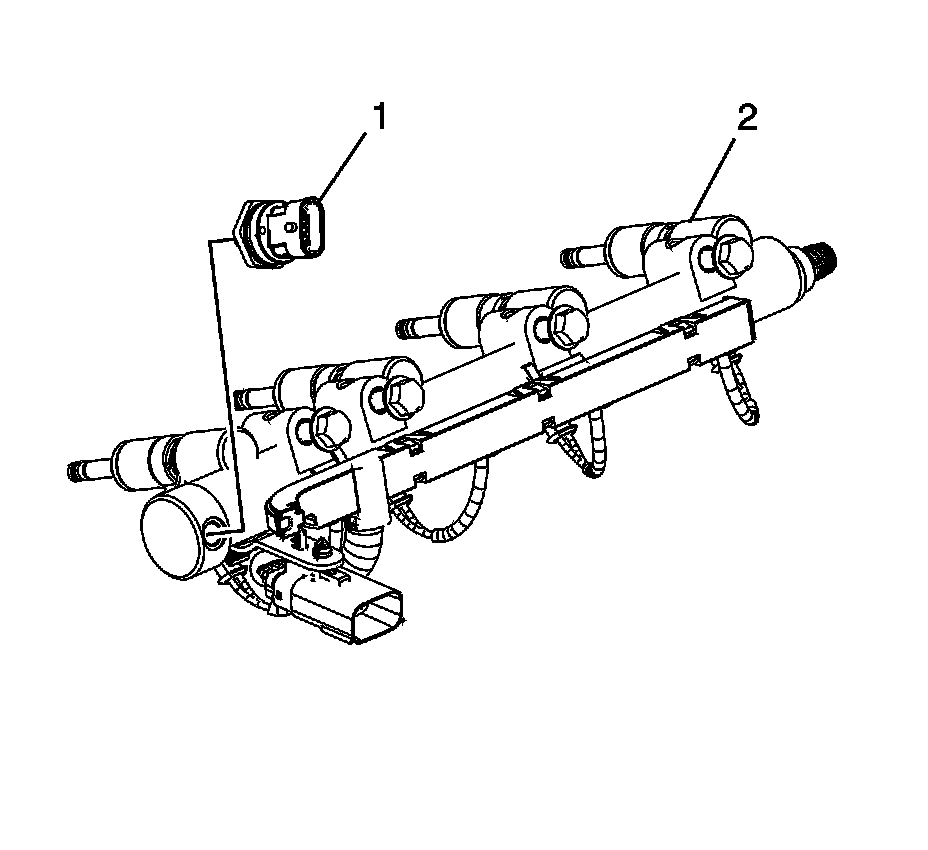 1

2