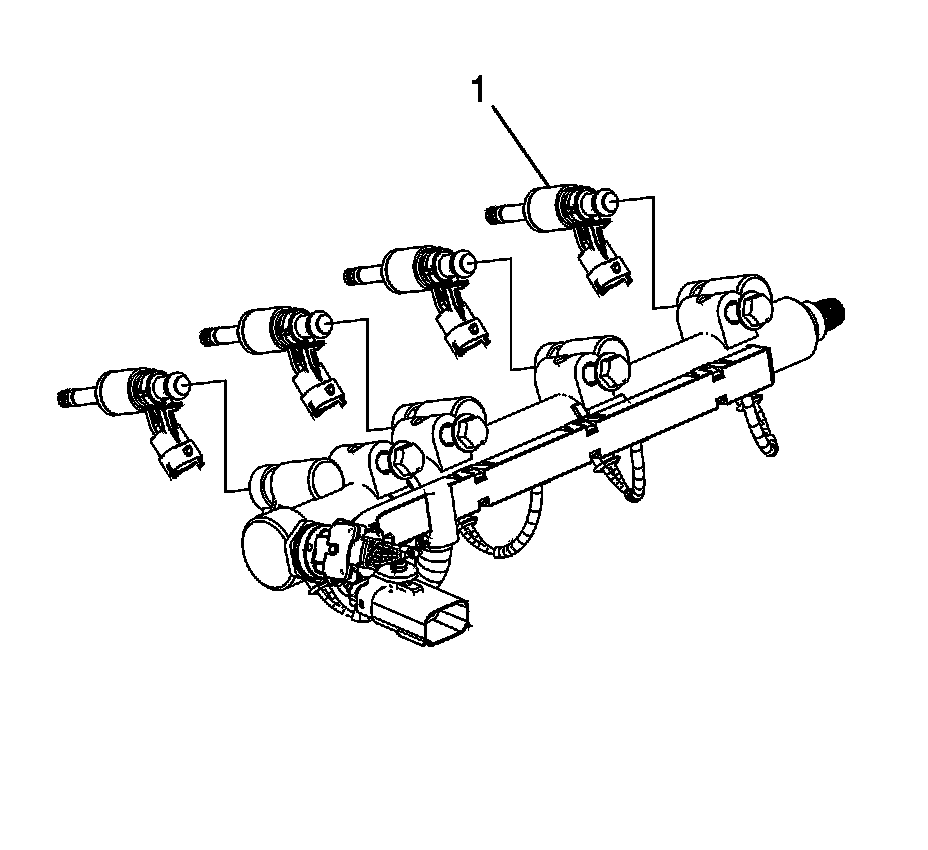 1