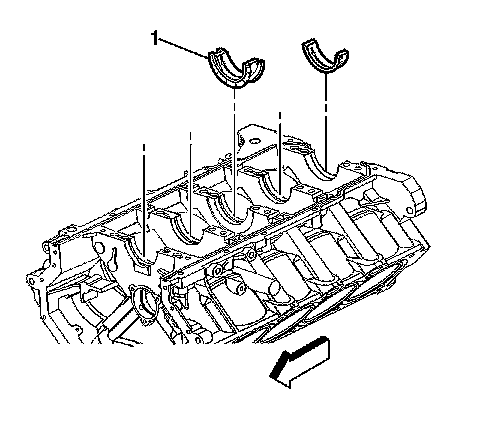 1