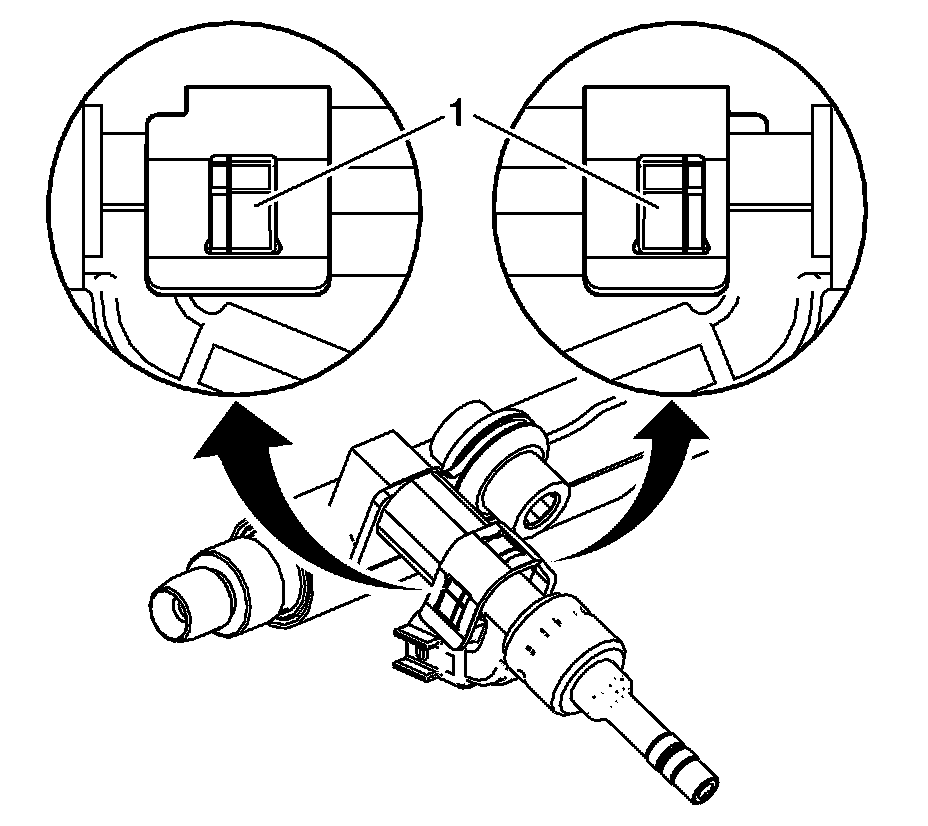 1