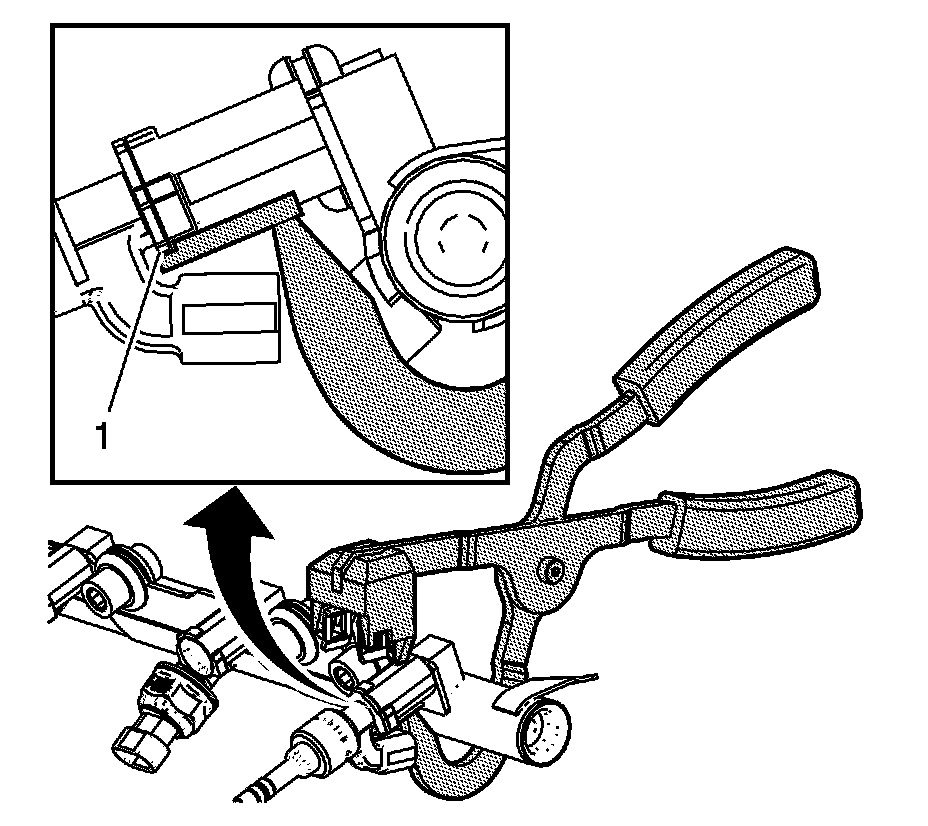 1