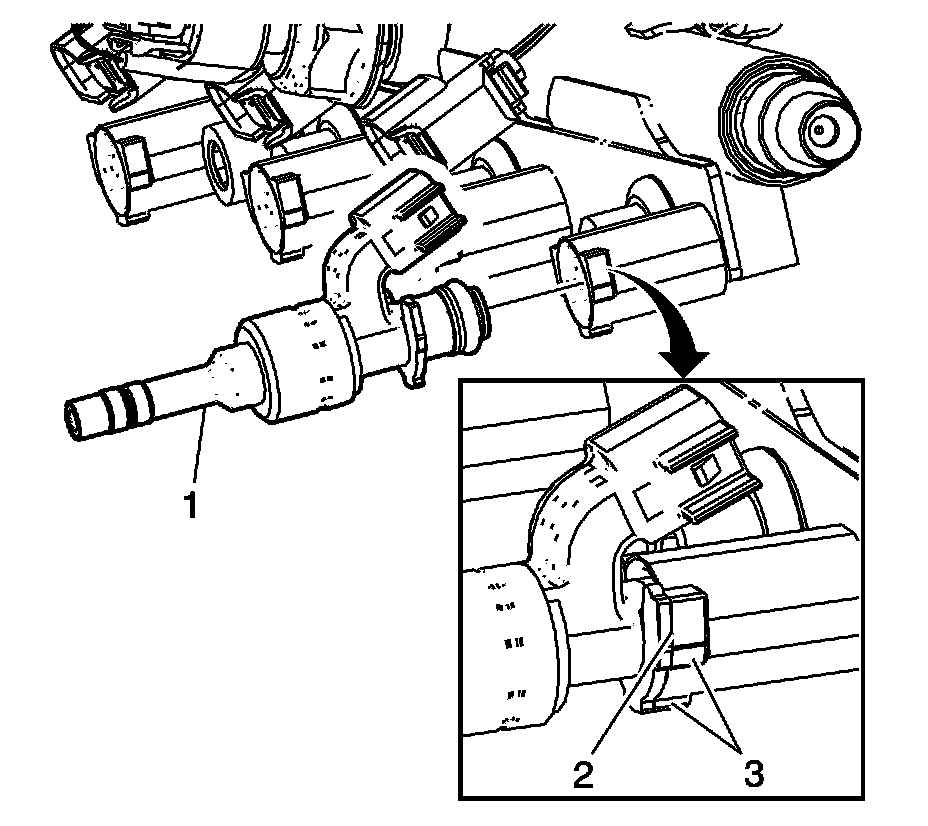 1

2

3