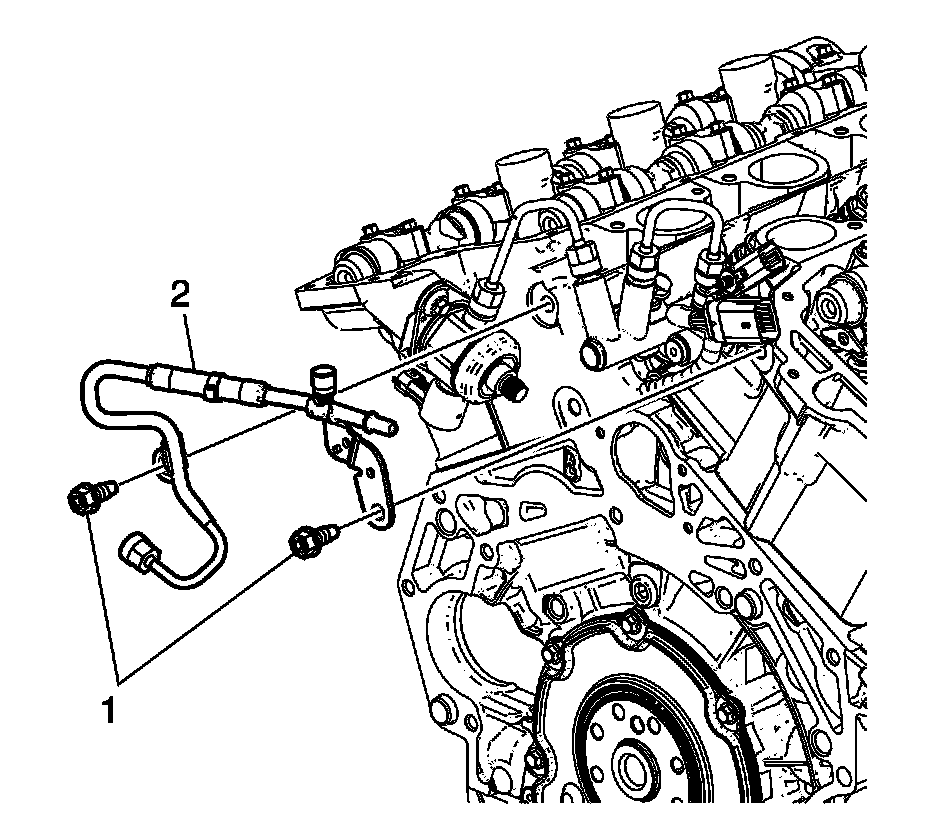 2

1