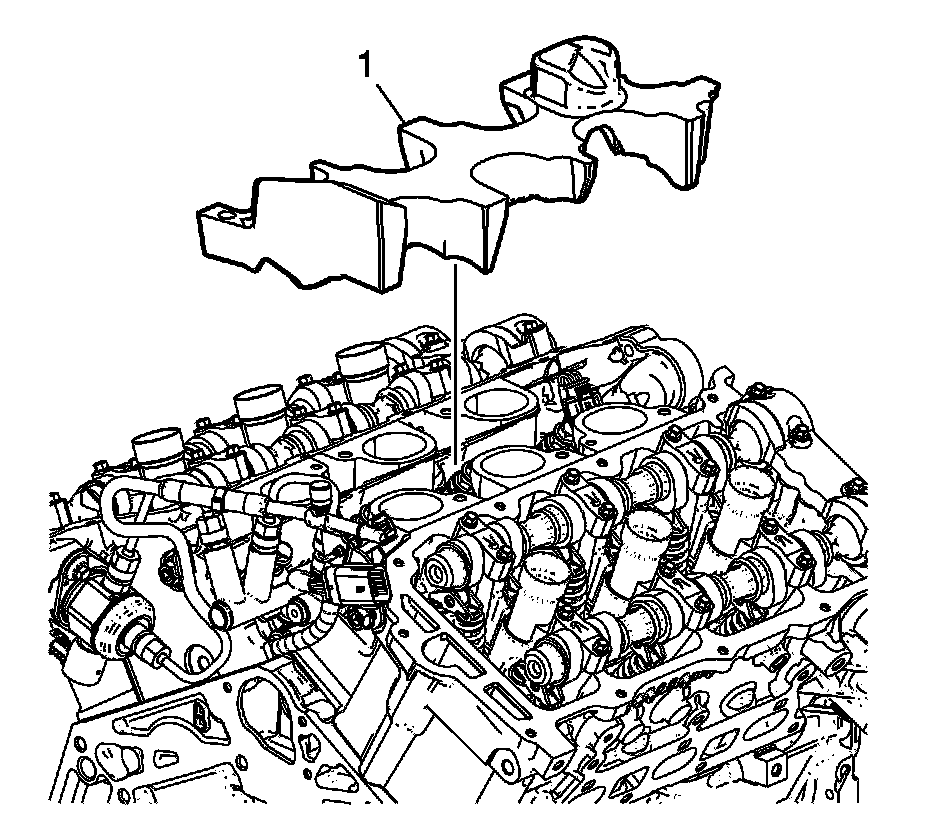 1