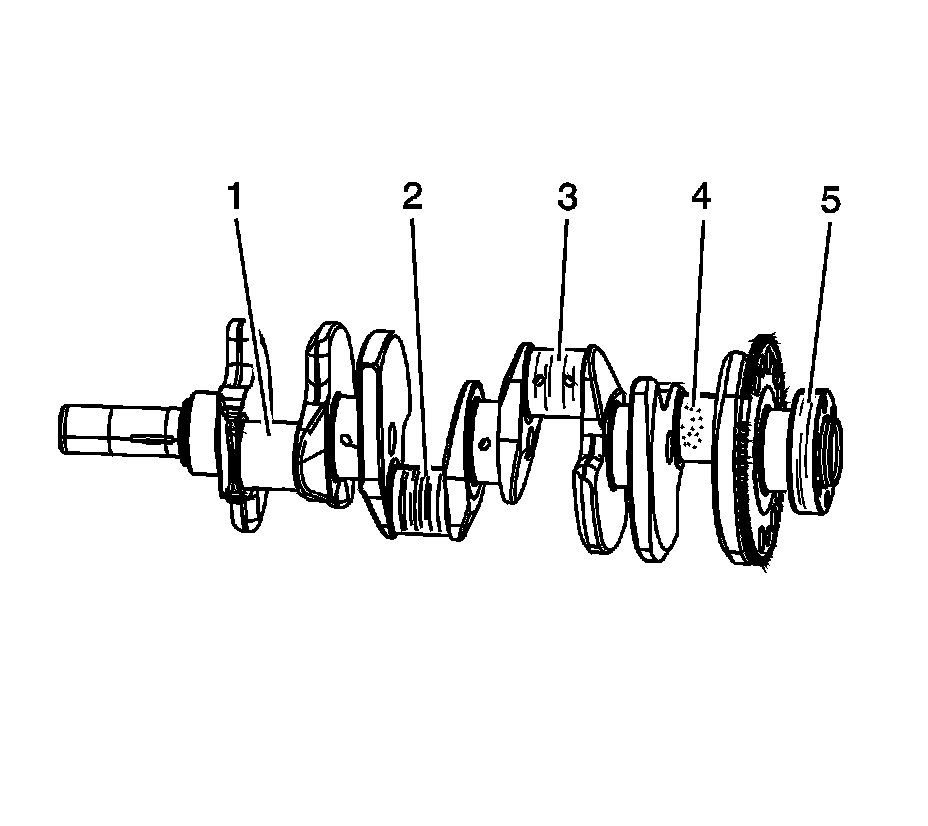 1
2
3
4
5