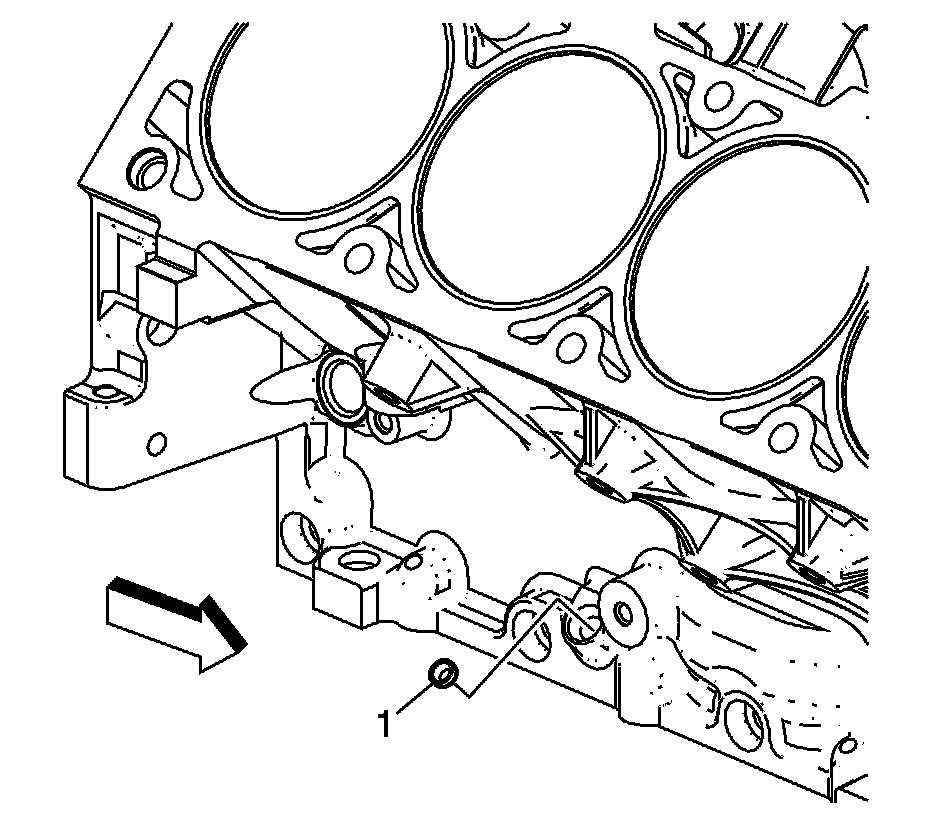 1