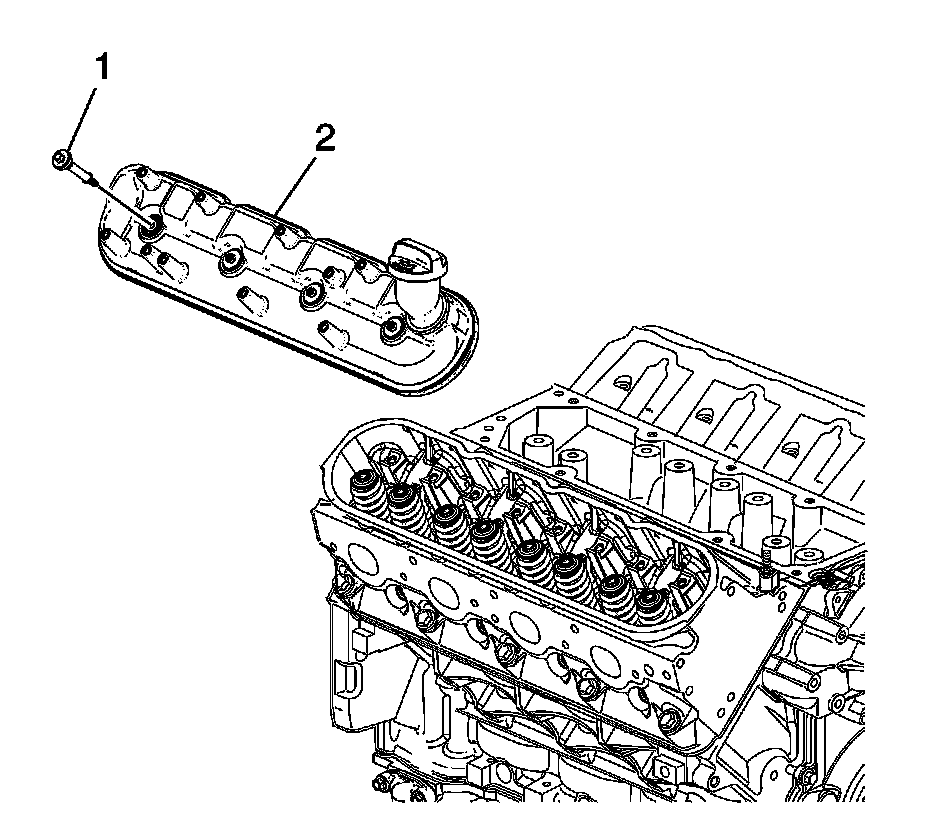 1
2