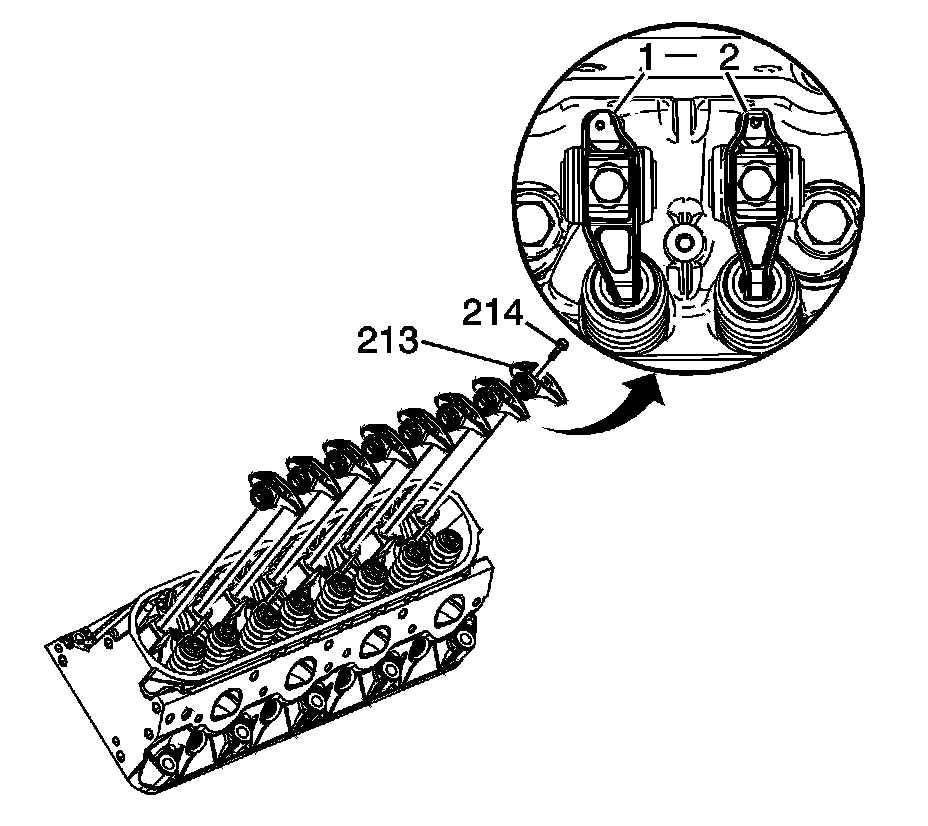 1
2
214
213