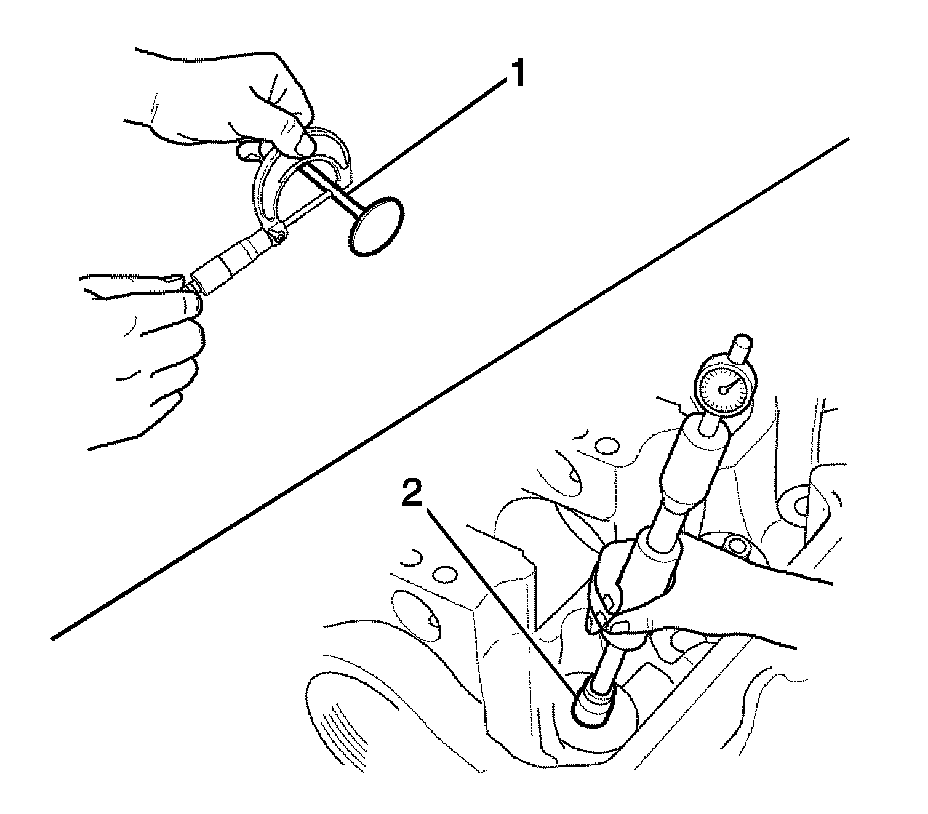 1

2