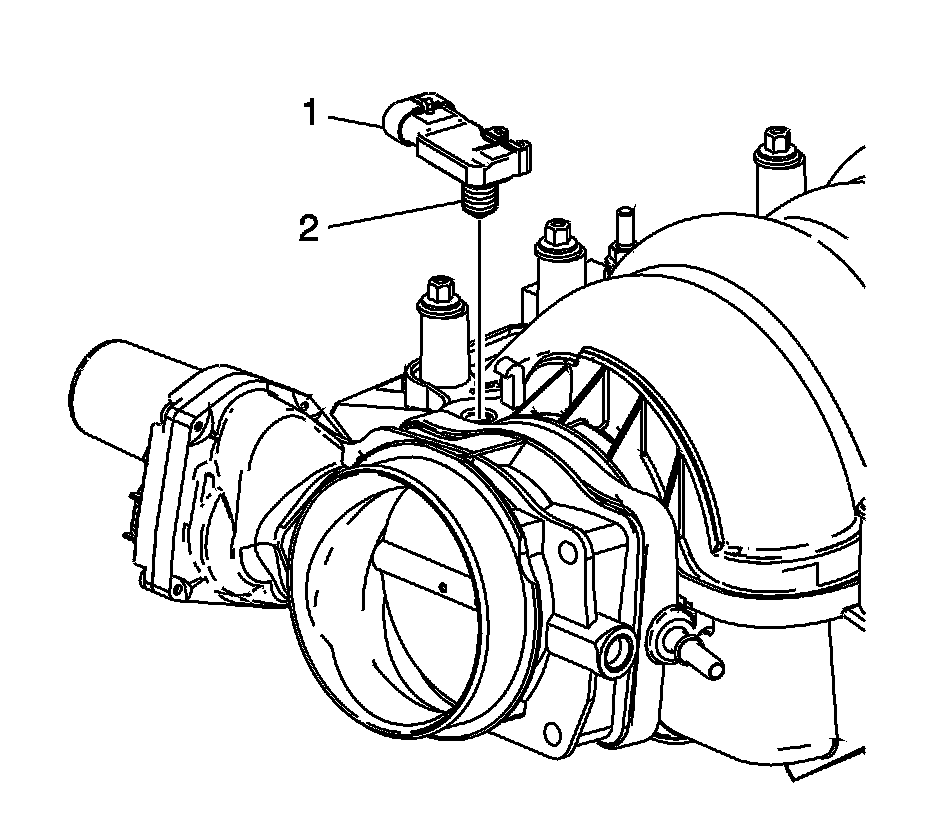 1
2