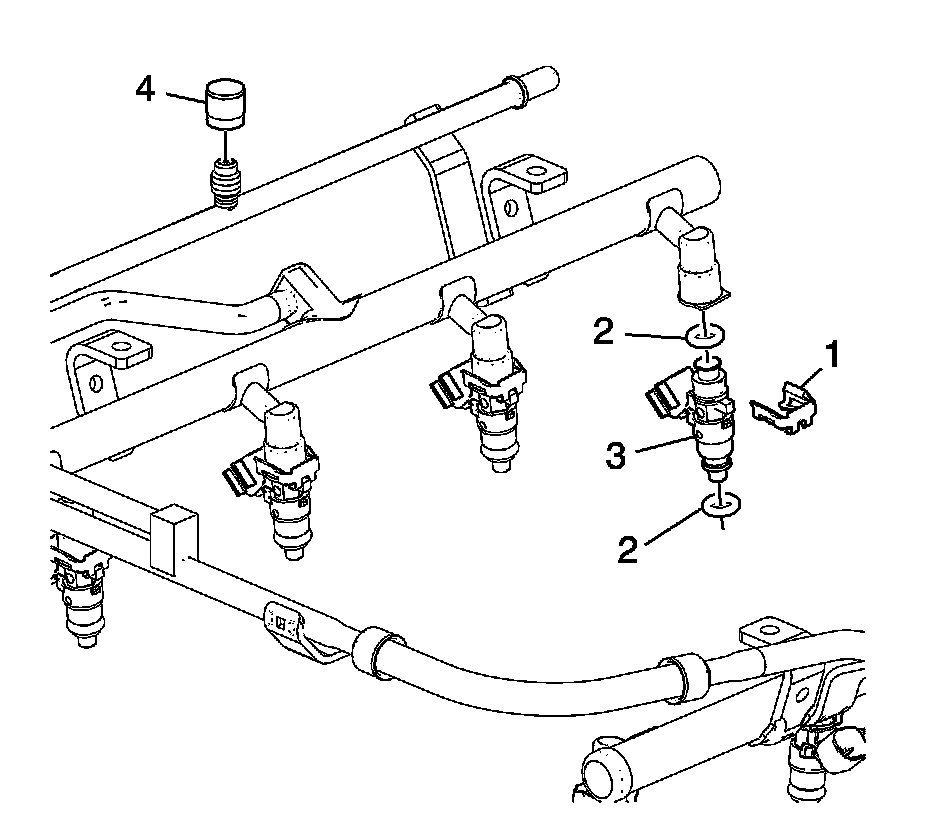 4
2
1
3
2