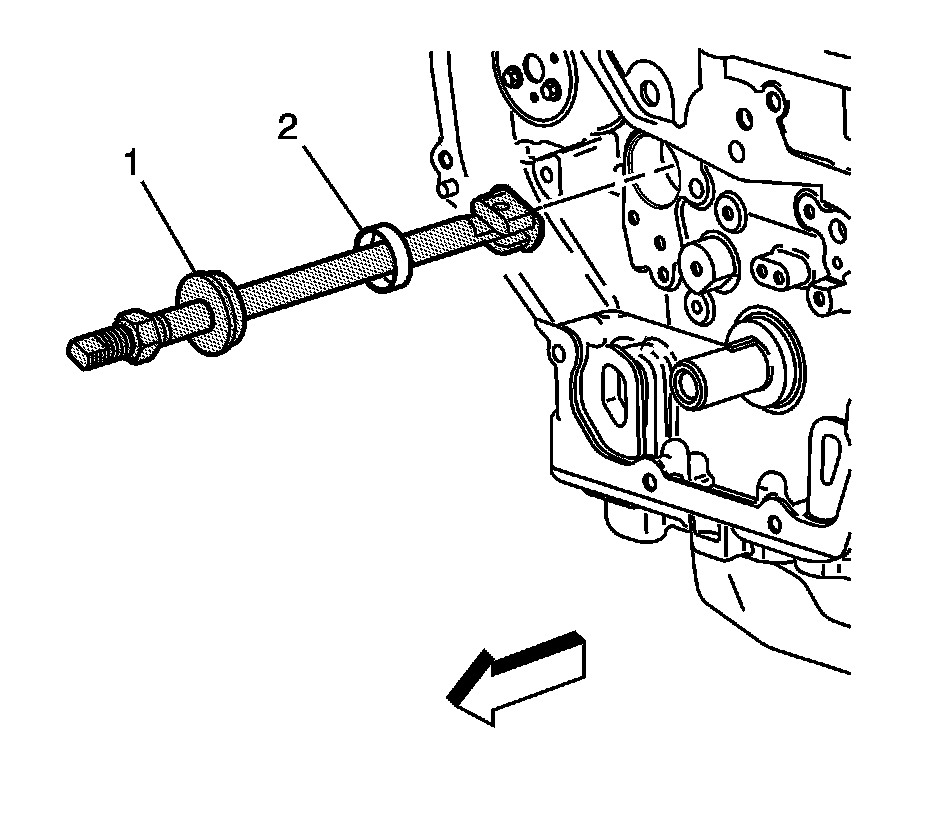 1
2