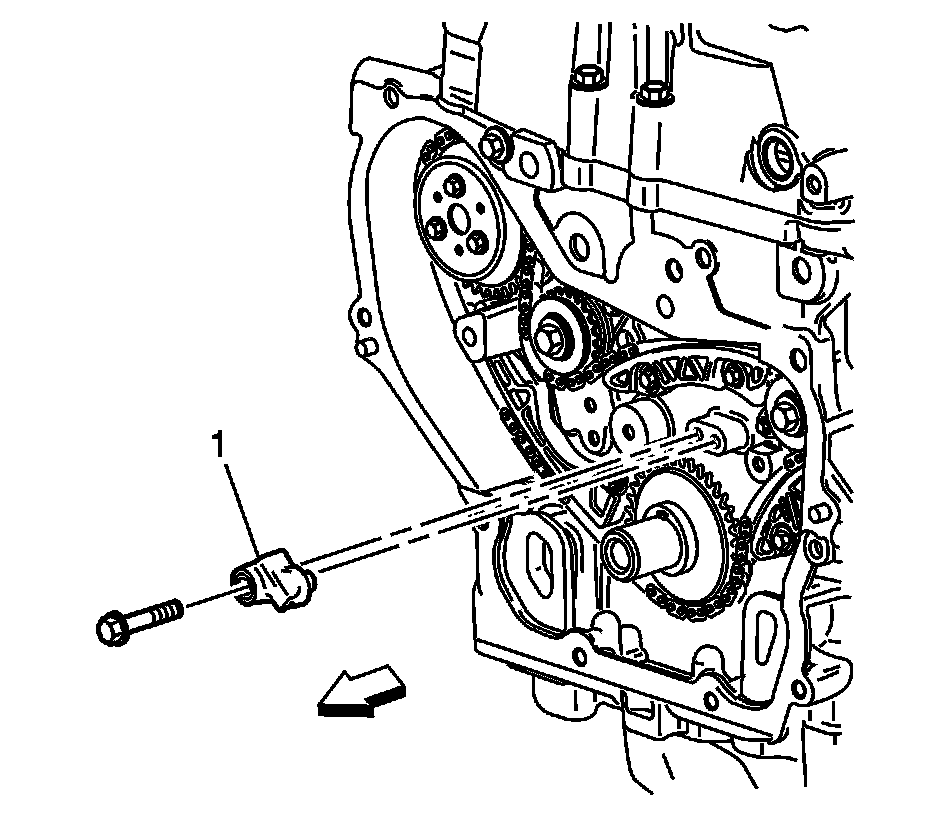 1