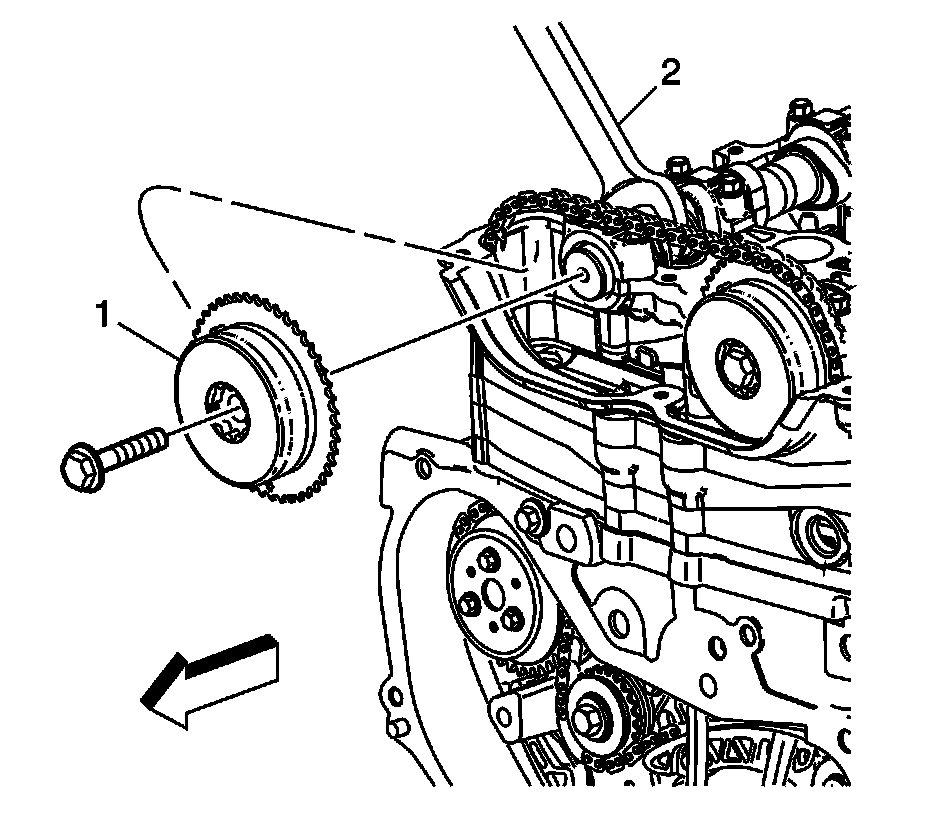 2

1