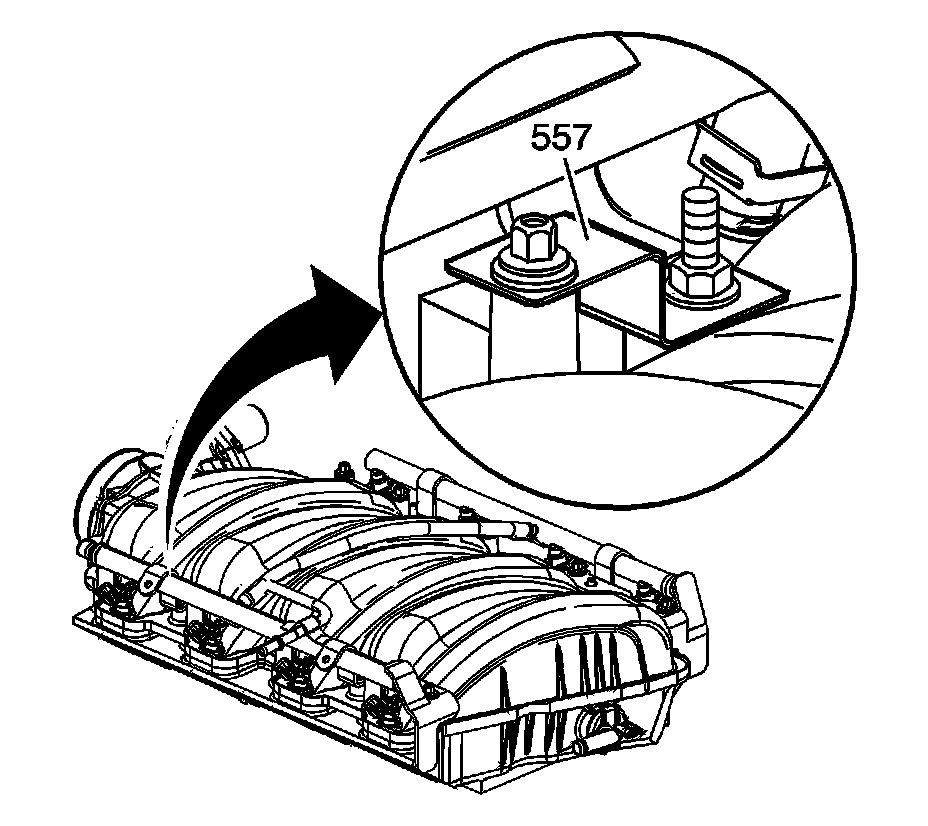 557