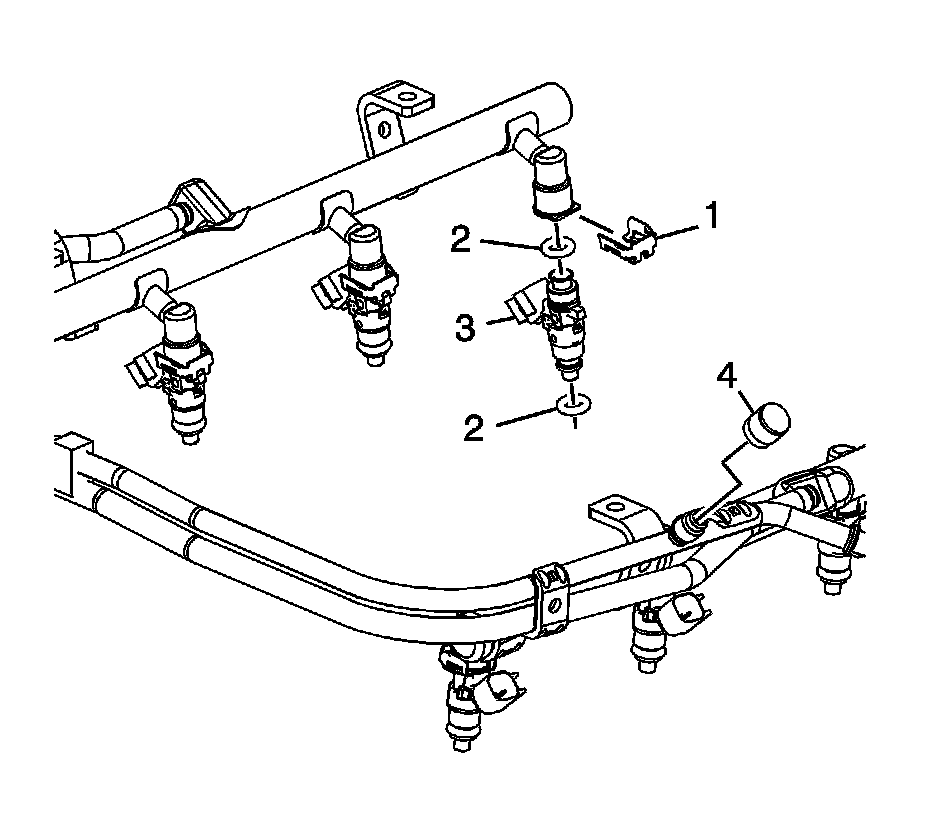 1
2
3
4
2