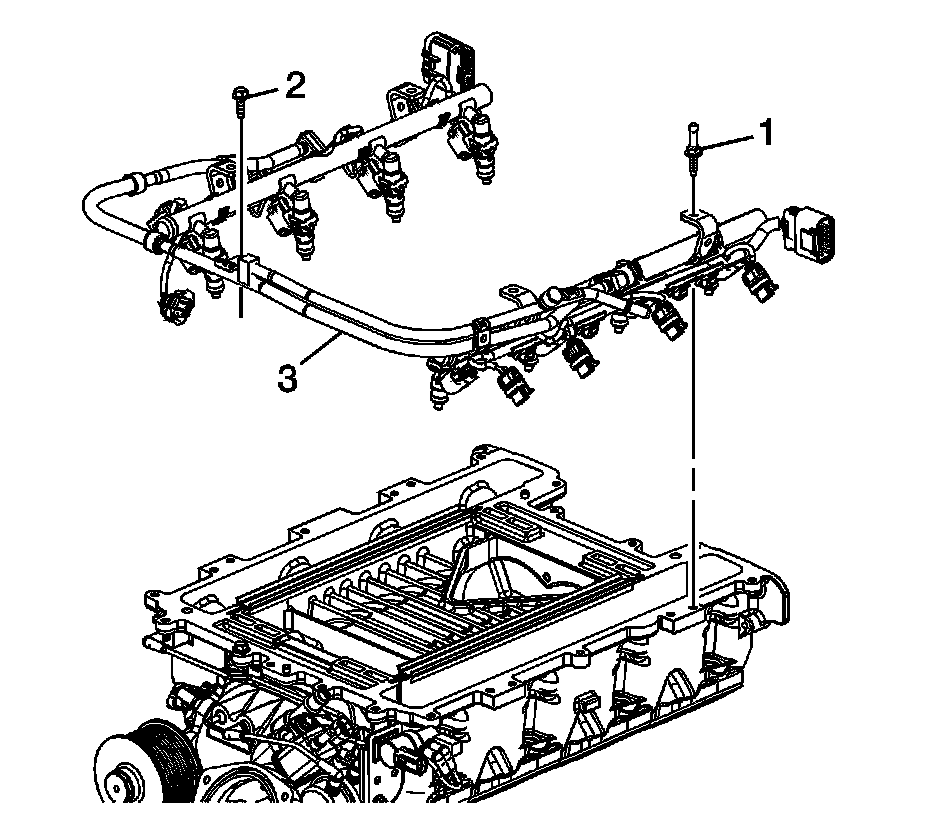 2
1
3