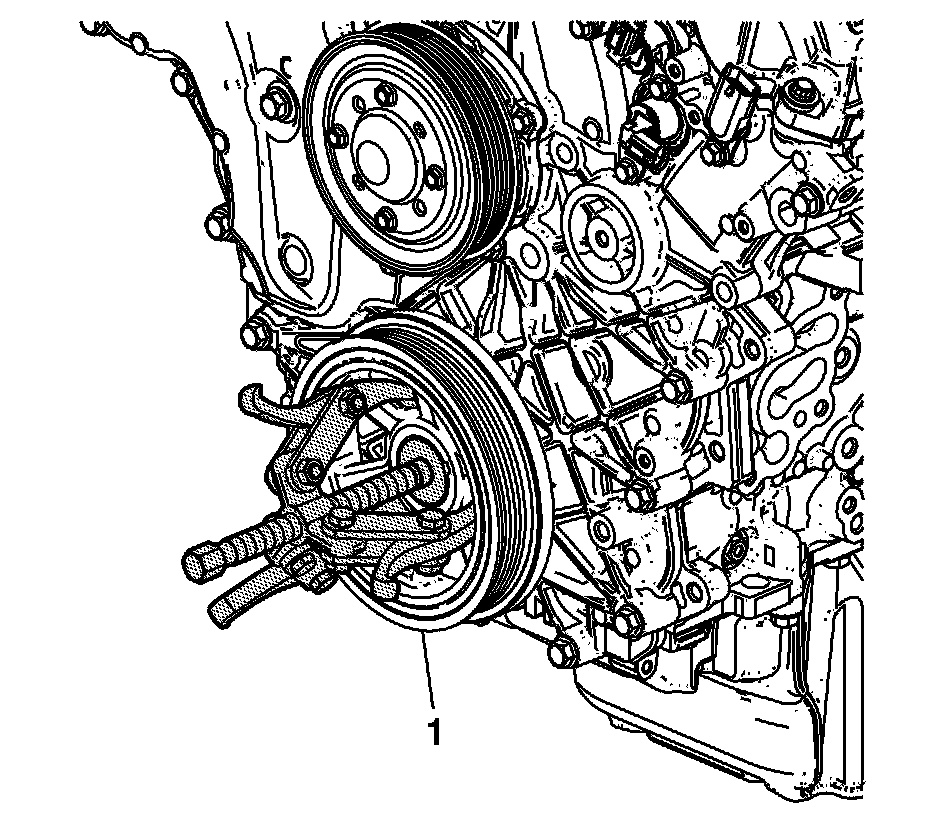 1