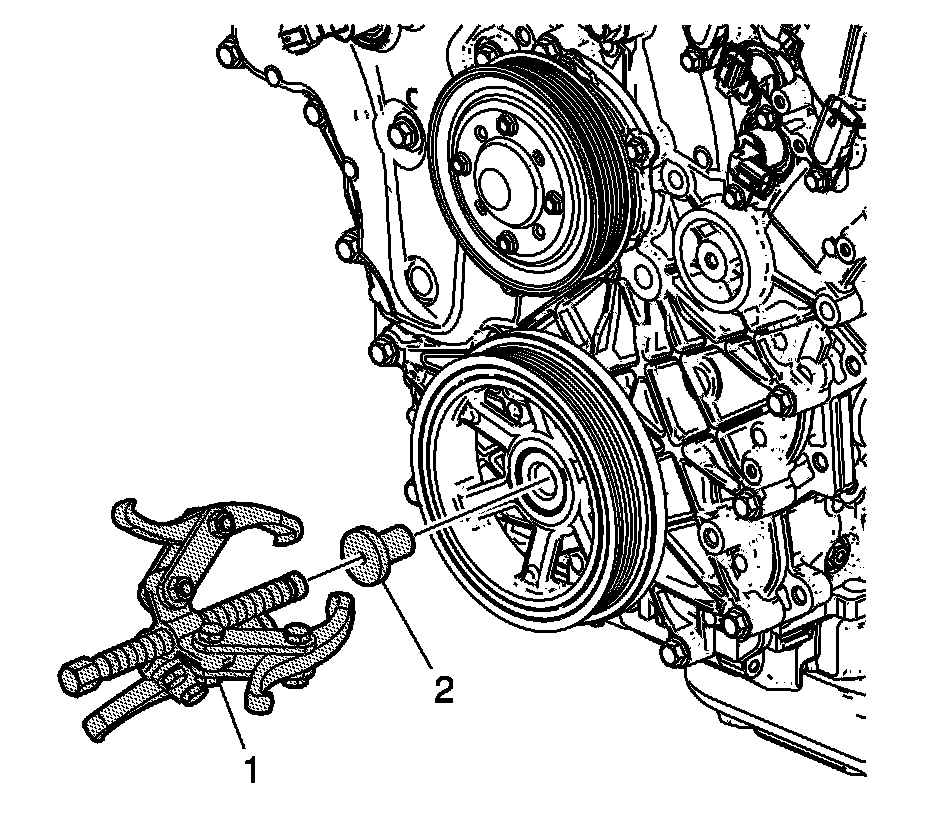 2

1