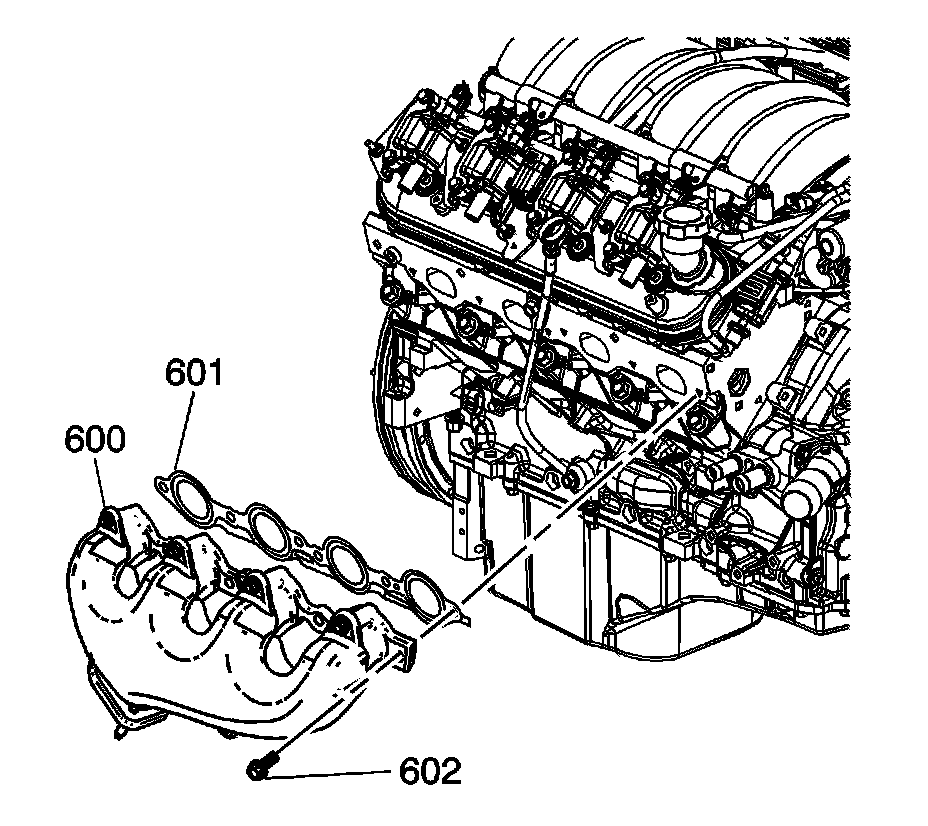 601
600
602