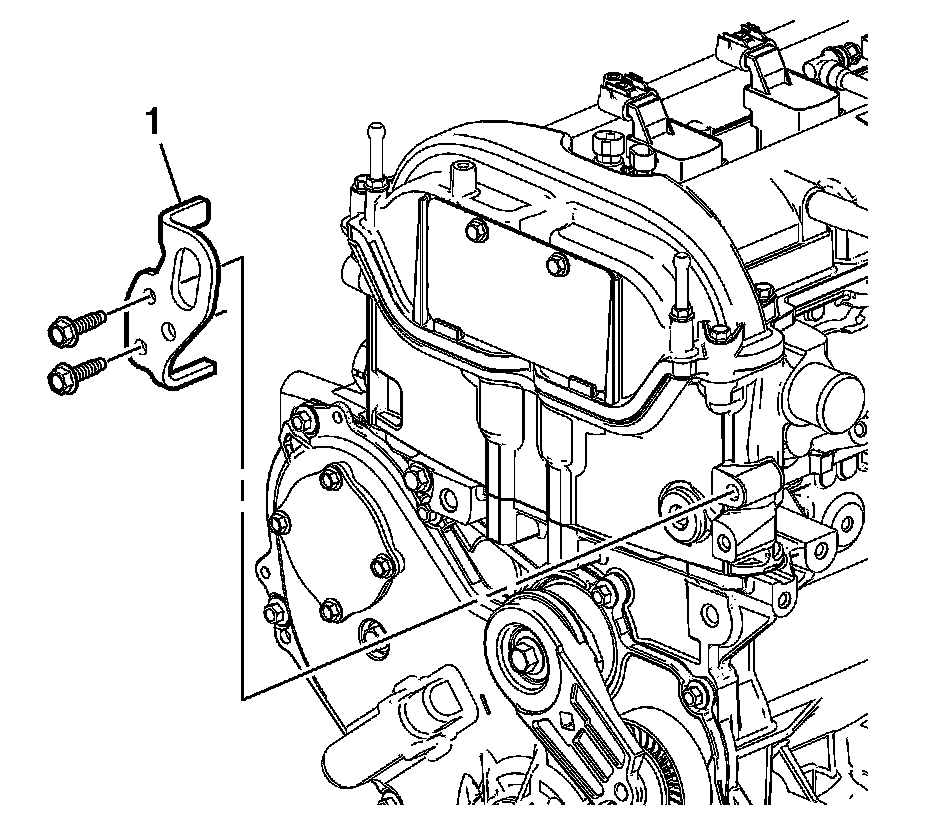 1