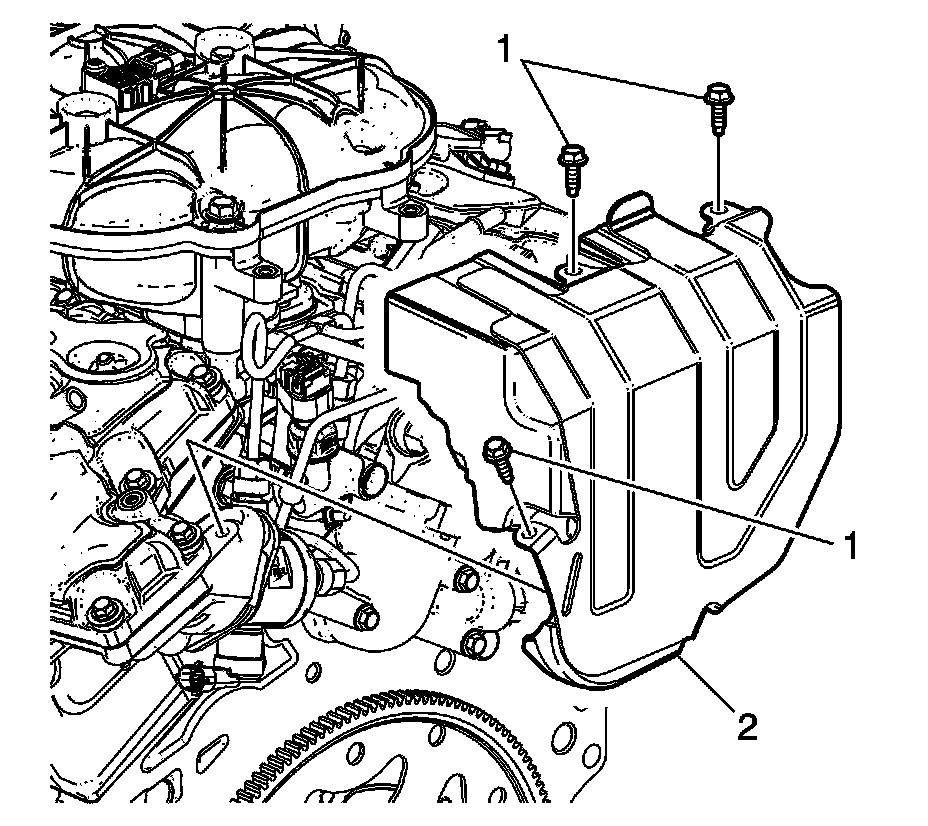 1
1
2