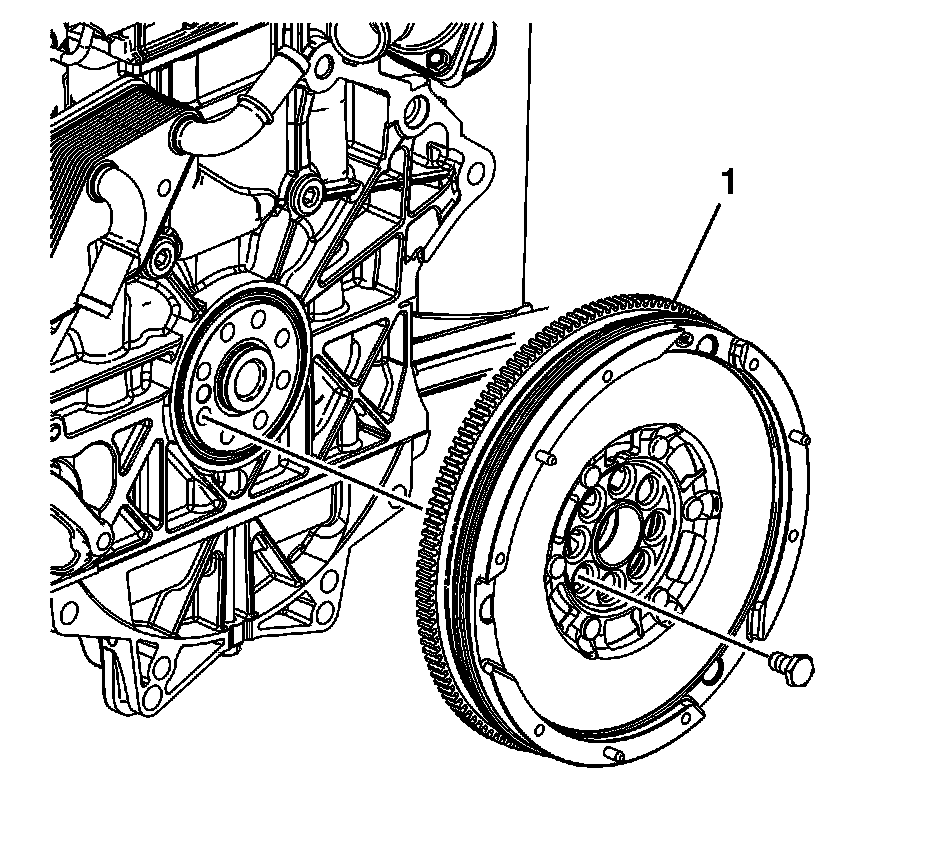 1