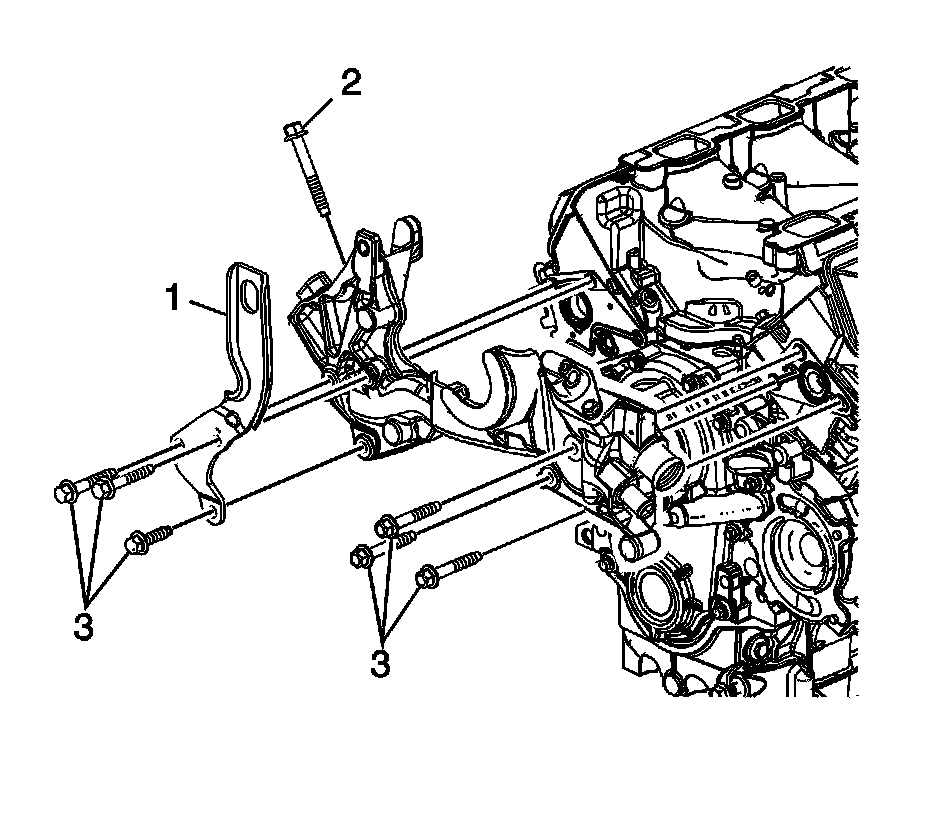 2
1
3
3