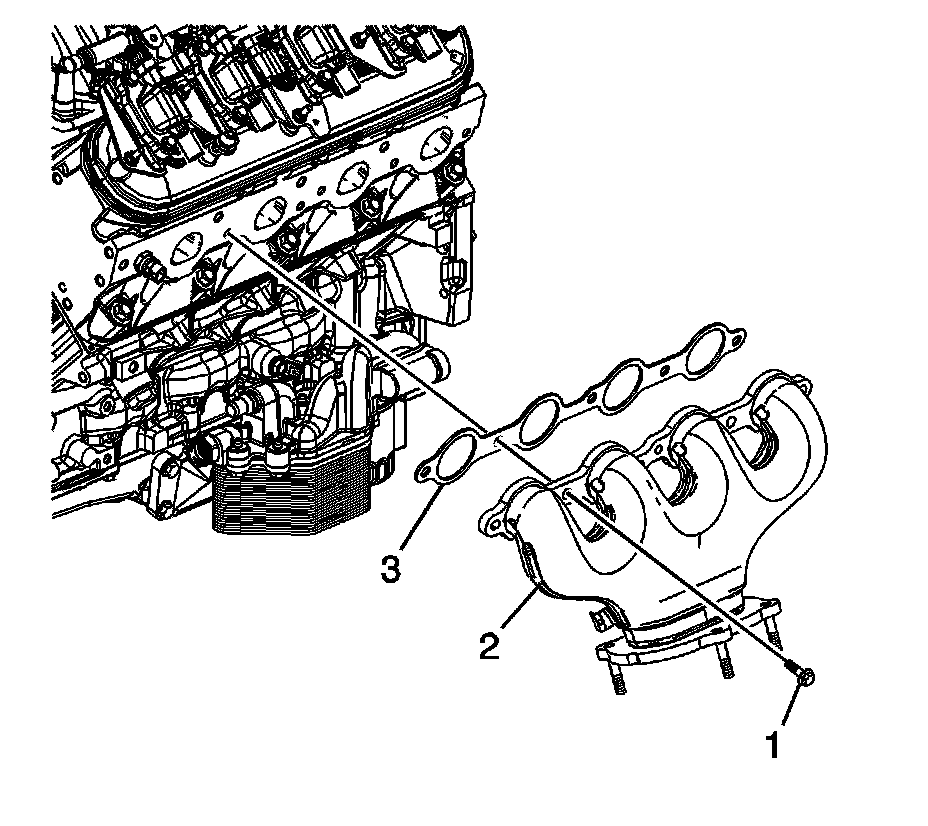 3
2
1