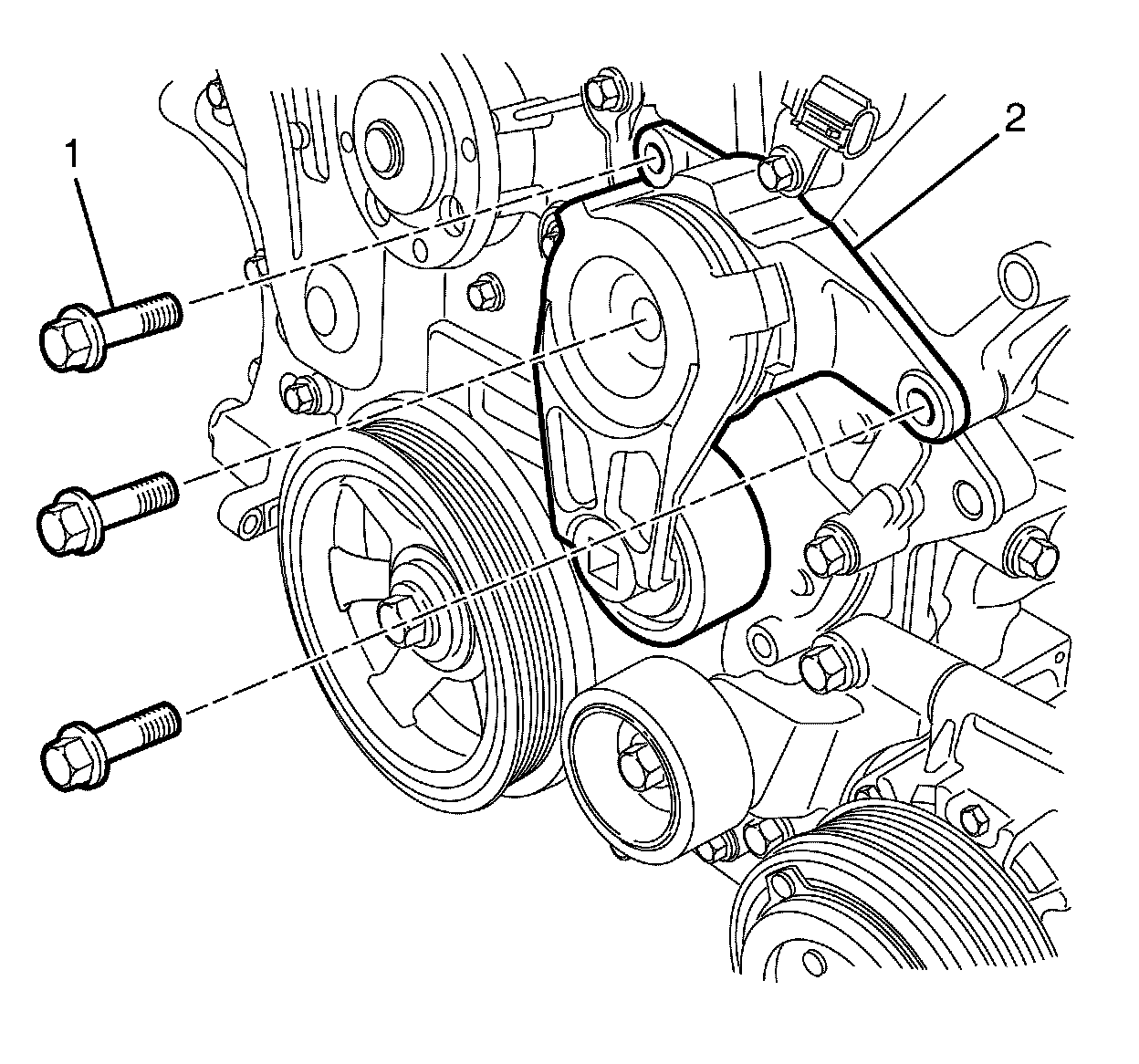 1
2