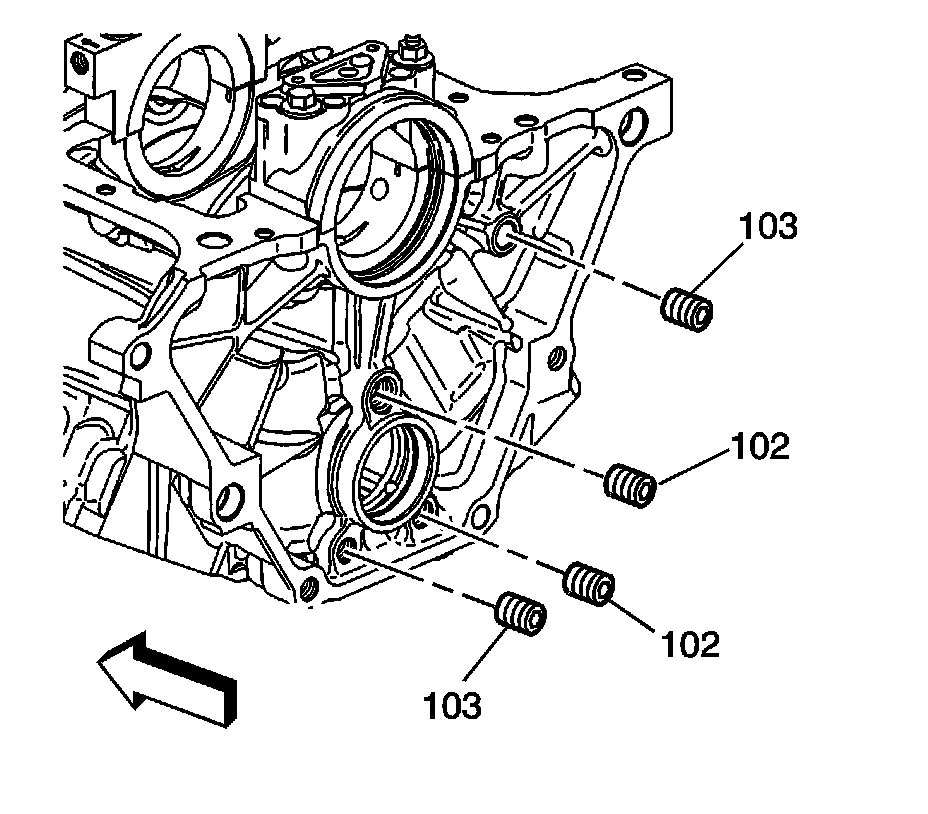 103

102

102

103