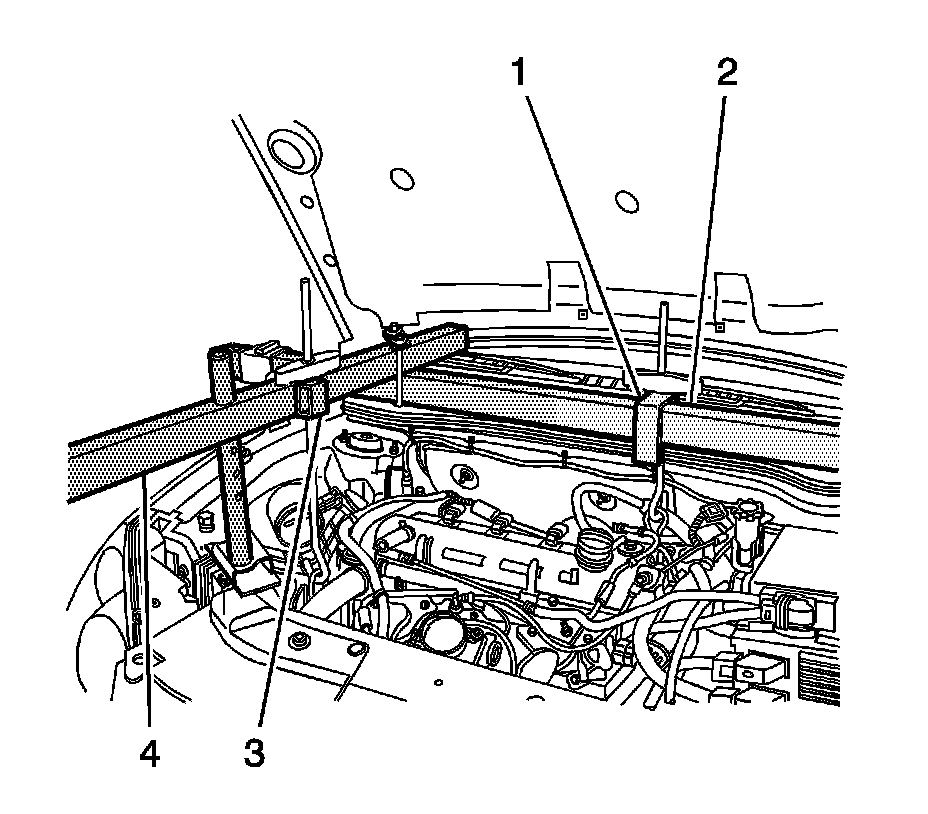 1
2
4
3