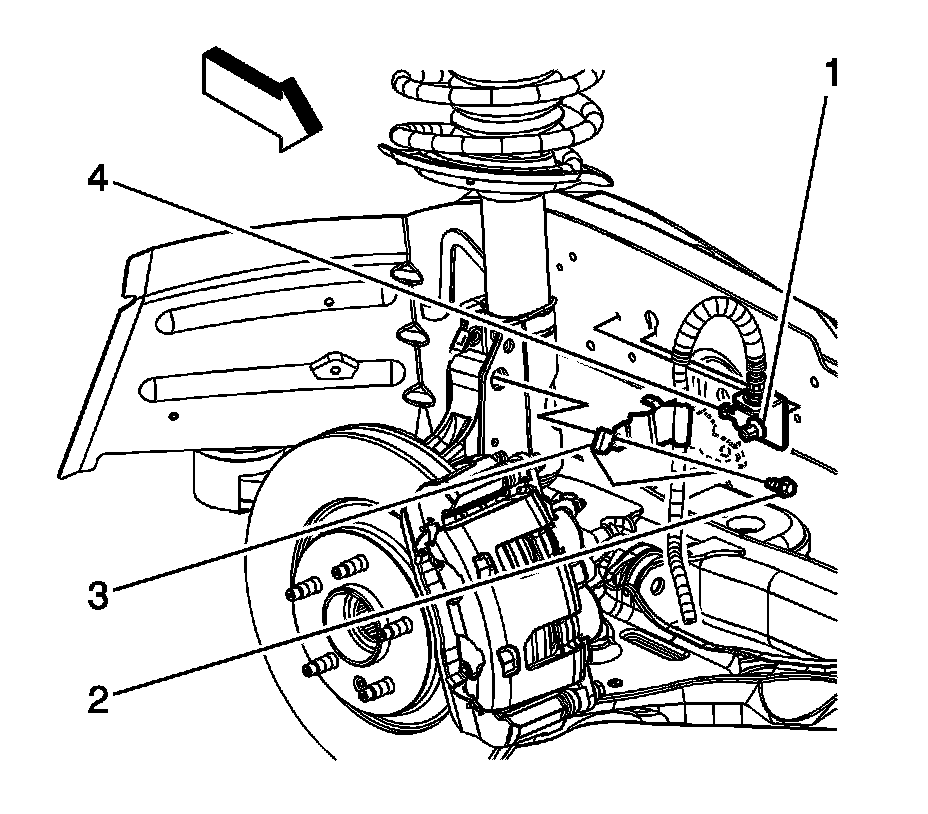 1
4
3
2