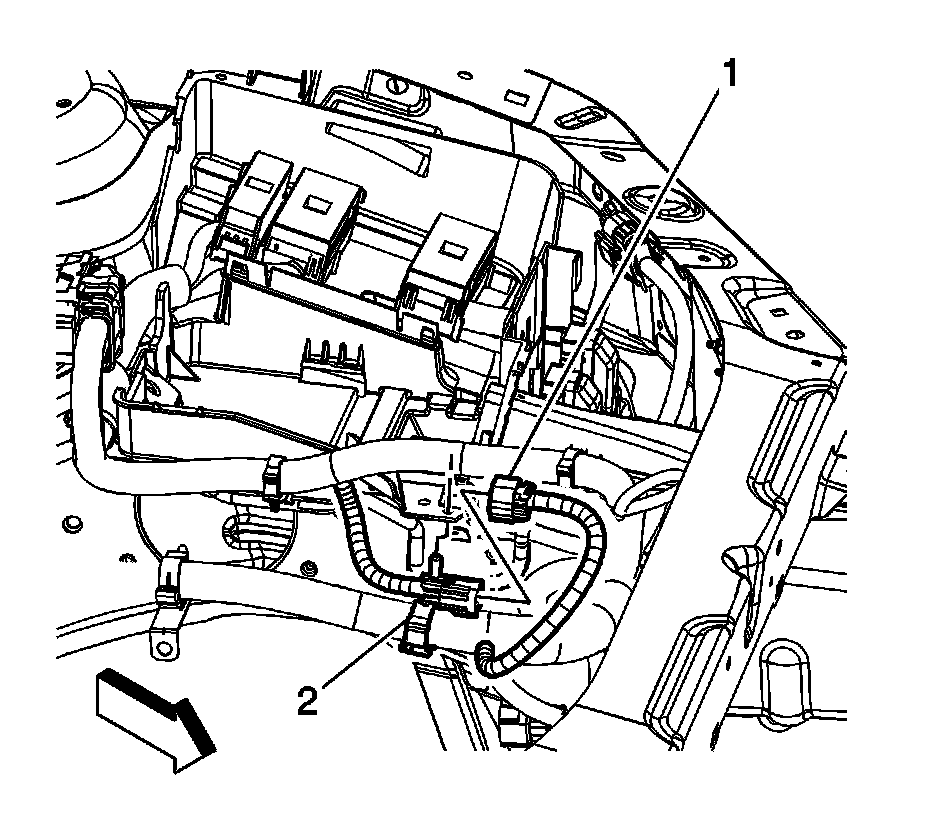 1

2